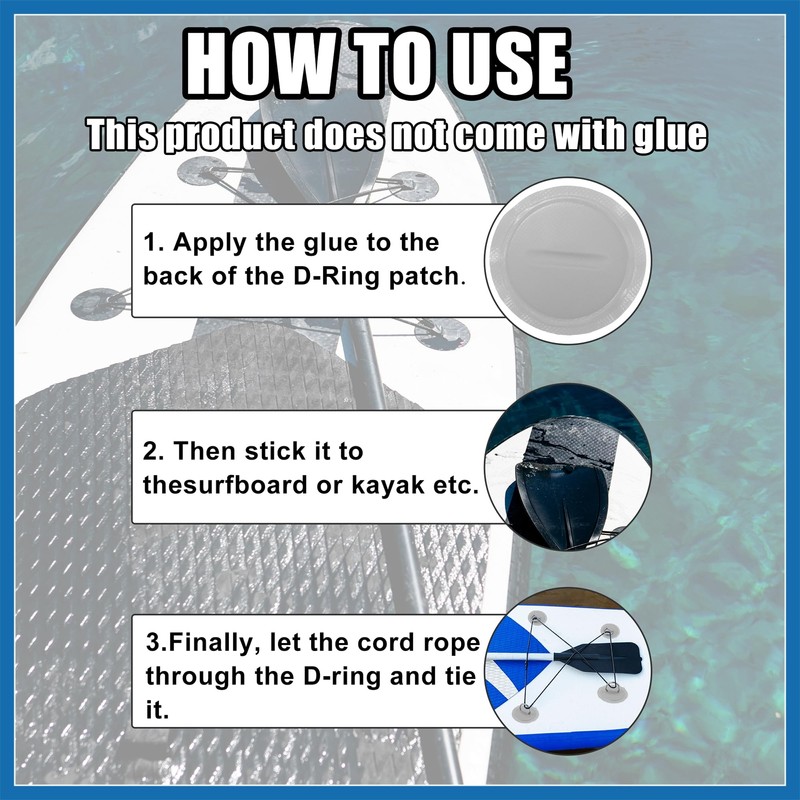 HOW TO USE

This product does not come with glue

1. Apply the glue to the back of the D-Ring patch.

2. Then stick it to thesurfboard or kayak etc.

3.Finally, let the cord rope through the D-ring and tie it.