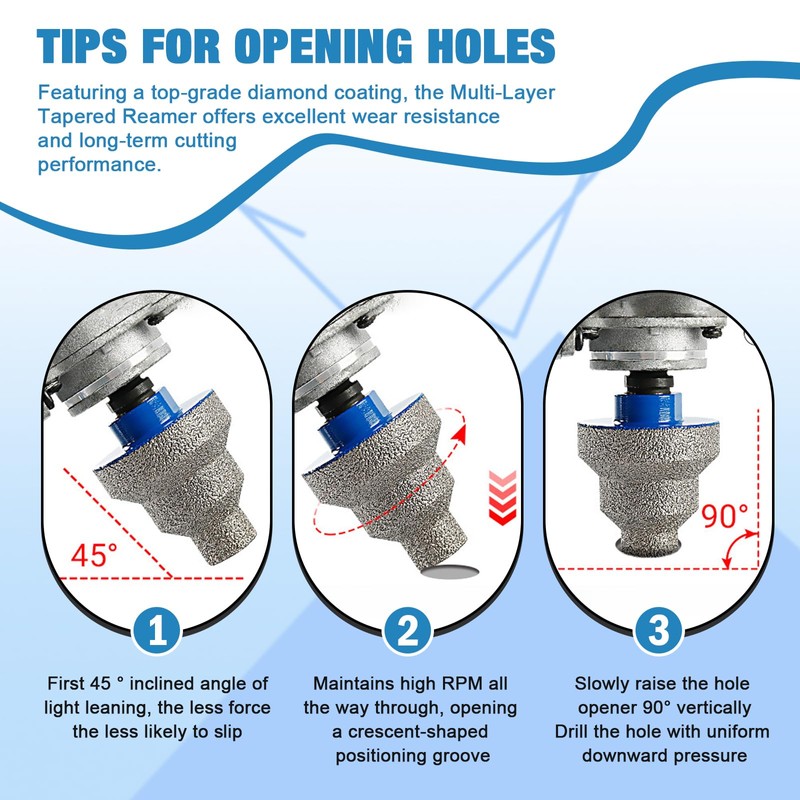 TIPS FOR OPENING HOLES

Featuring a top-grade diamond coating, the Multi-Layer Tapered Reamer offers excellent wear resistance and long-term cutting performance.

45°

1

First 45 ° inclined angle of light leaning, the less force the less likely to slip

2

Maintains high RPM all the way through, opening a crescent-shaped positioning groove

90°

3

Slowly raise the hole opener 90° vertically Drill the hole with uniform downward pressure