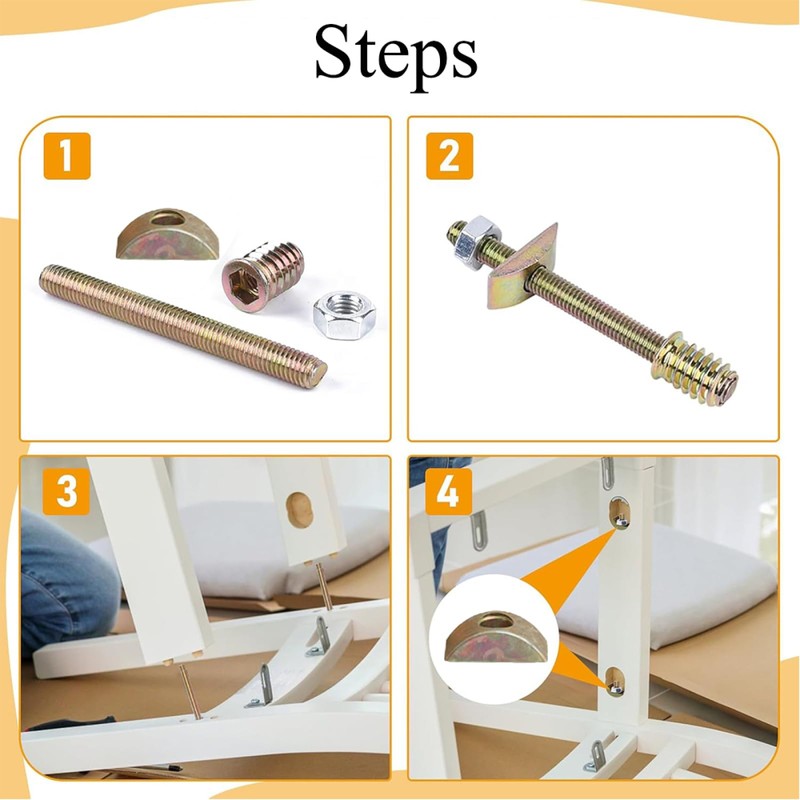 Steps

1

2

3

4