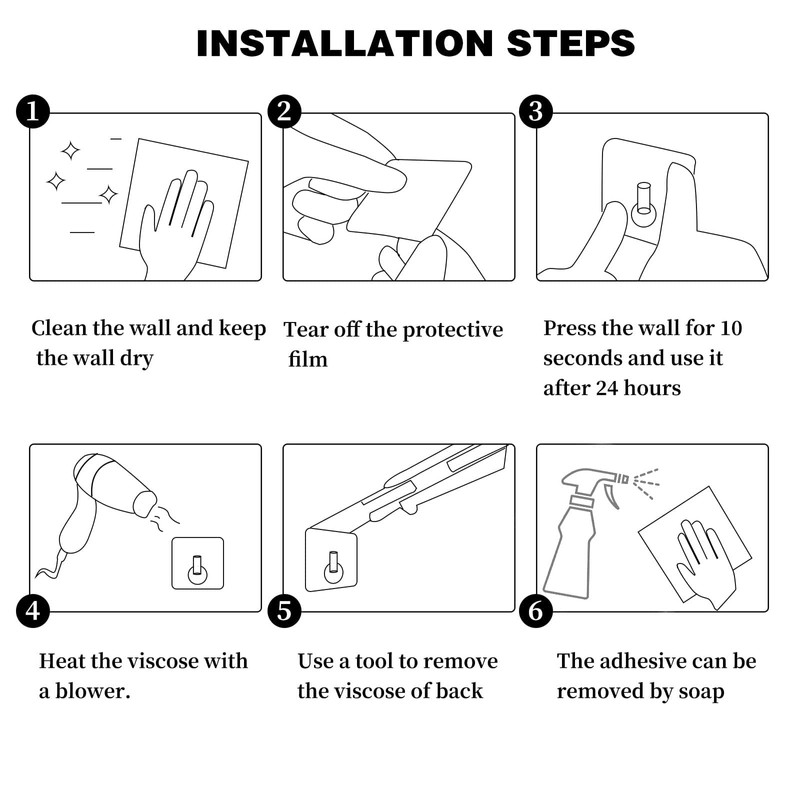 INSTALLATION STEPS

1

Clean the wall and keep the wall dry

2

Tear off the protective film

3

Press the wall for 10 seconds and use it after 24 hours

4

Heat the viscose with a blower.

5

Use a tool to remove the viscose of back

6

The adhesive can be removed by soap