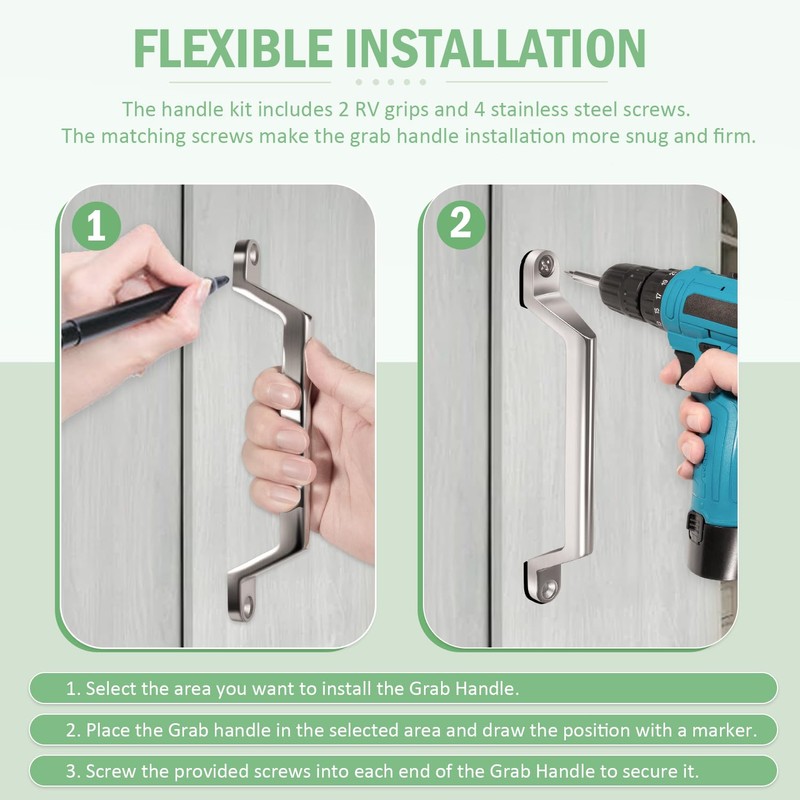 FLEXIBLE INSTALLATION

The handle kit includes 2 RV grips and 4 stainless steel screws.
The matching screws make the grab handle installation more snug and firm.

1

2

1. Select the area you want to install the Grab Handle.

2. Place the Grab handle in the selected area and draw the position with a marker.

3. Screw the provided screws into each end of the Grab Handle to secure it.