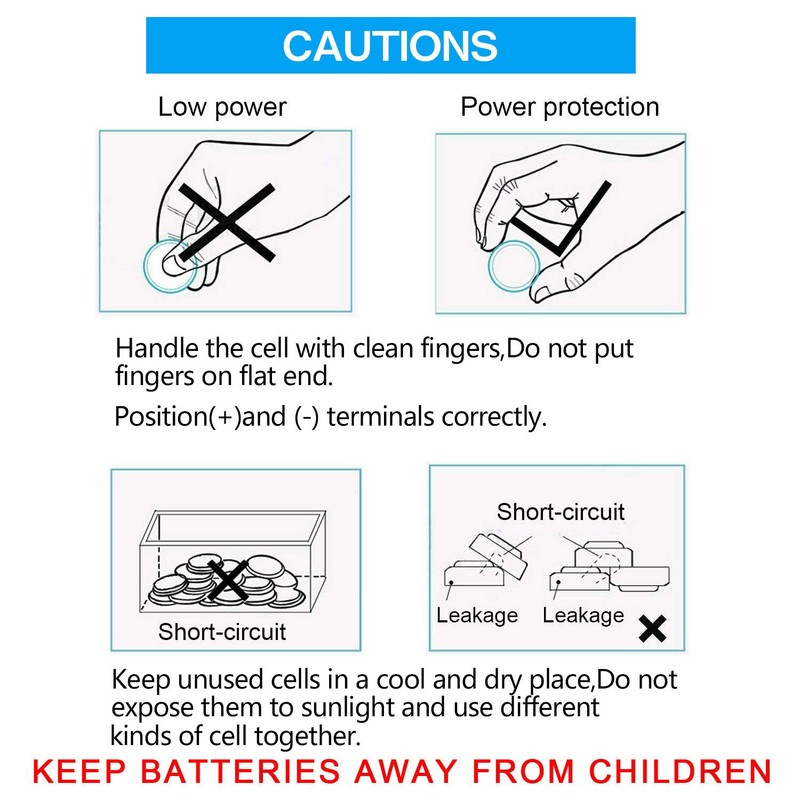 CAUTIONS

Low power

Power protection

Handle the cell with clean fingers,Do not put fingers on flat end.

Position(+)and (-) terminals correctly.

Short-circuit

Short-circuit

Leakage

Leakage

Keep unused cells in a cool and dry place,Do not expose them to sunlight and use different kinds of cell together.

KEEP BATTERIES AWAY FROM CHILDREN