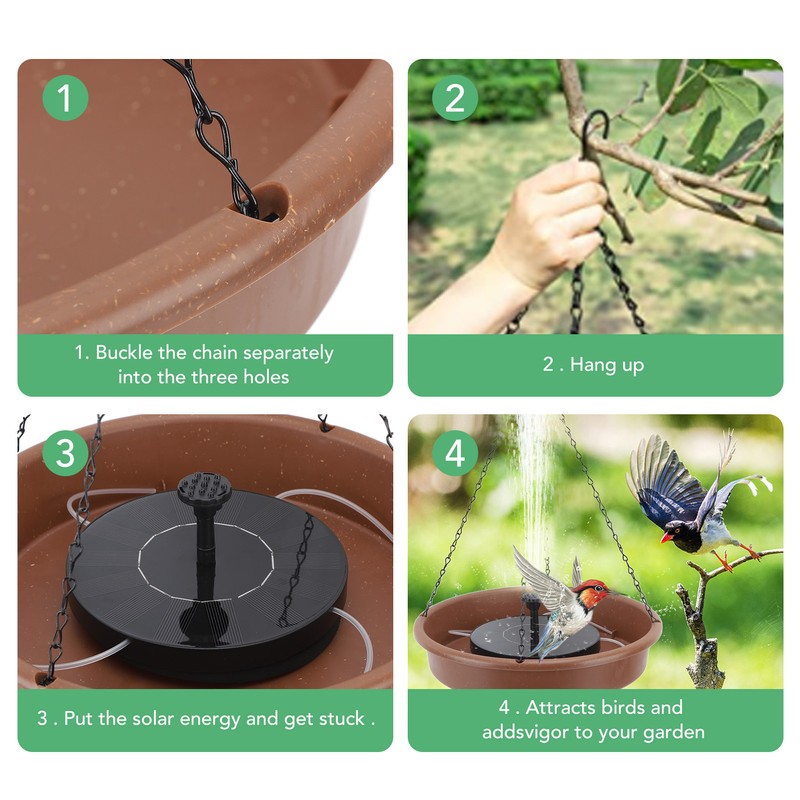 1

1. Buckle the chain separately into the three holes

2

2 . Hang up

3

3 . Put the solar energy and get stuck .

4

4 . Attracts birds and addsvigor to your garden