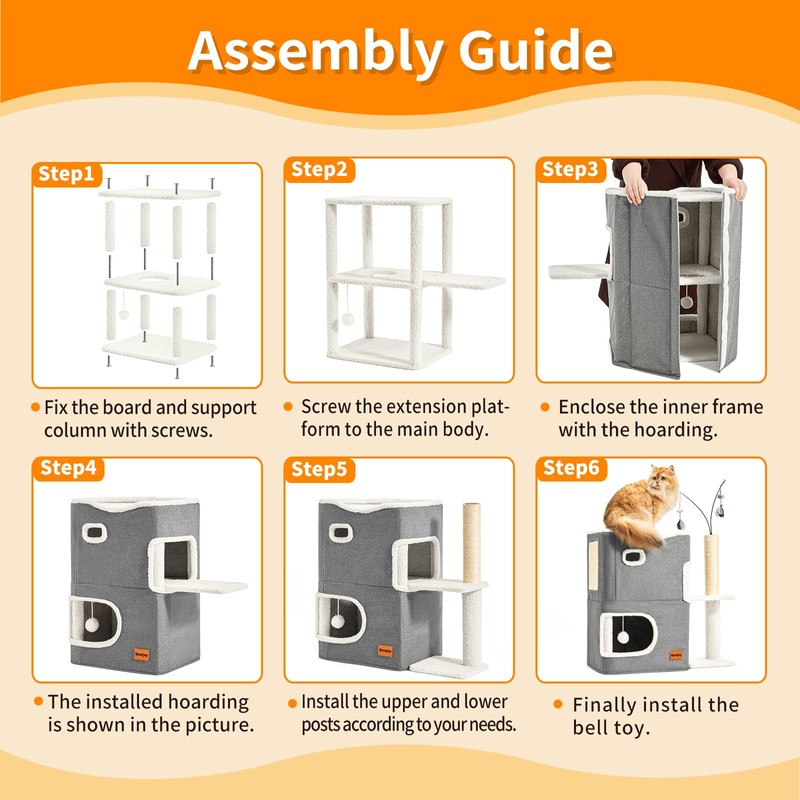 Assembly Guide

Step1

Fix the board and support column with screws.

Step2

Screw the extension platform to the main body.

Step3

Enclose the inner frame with the hoarding.

Step4

The installed hoarding is shown in the picture.

Step5

Install the upper and lower posts according to your needs.

Step6

Finally install the bell toy.