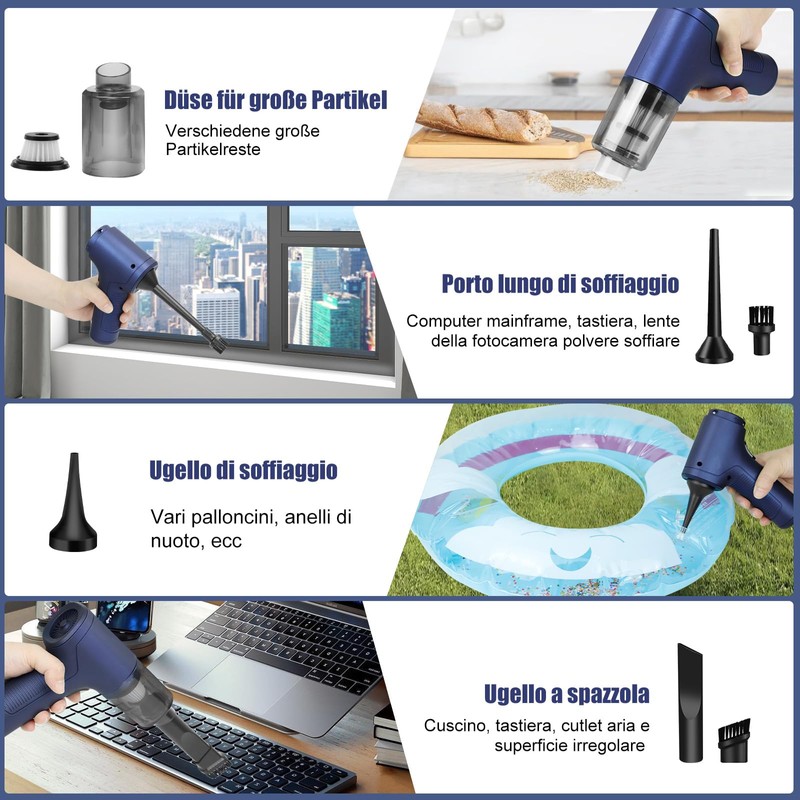 Düse für große Partikel

Verschiedene große Partikelreste

Porto lungo di soffiaggio

Computer mainframe, tastiera, lente della fotocamera polvere soffiare

Ugello di soffiaggio

Vari palloncini, anelli di nuoto, ecc

Ugello a spazzola

Cuscino, tastiera, cutlet aria e superficie irregolare