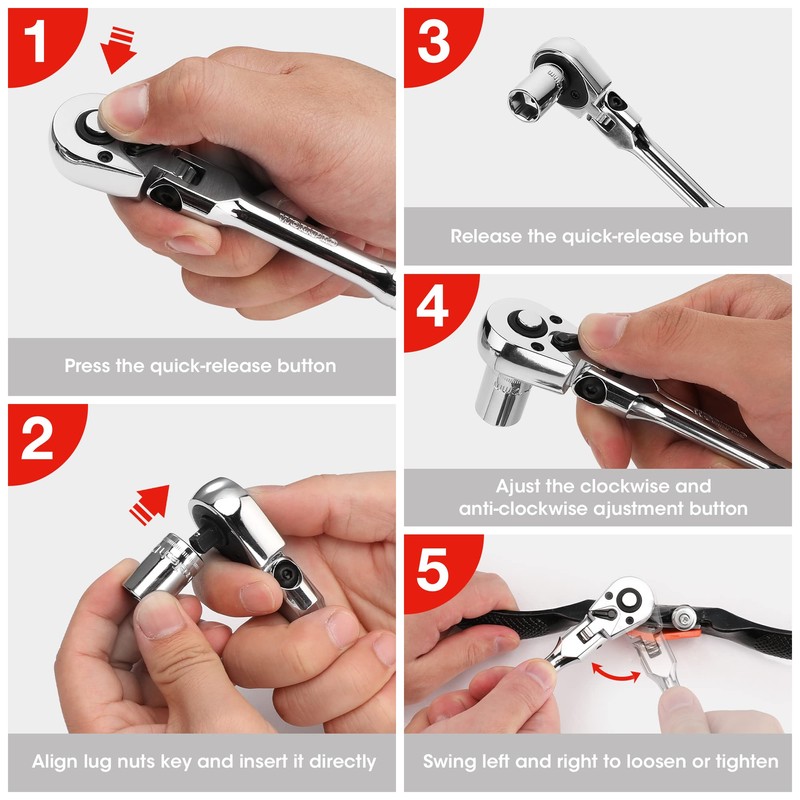 1

Press the quick-release button

2

Align lug nuts key and insert it directly

3

Release the quick-release button

4

Ajust the clockwise and anti-clockwise ajustment button

5

Swing left and right to loosen or tighten