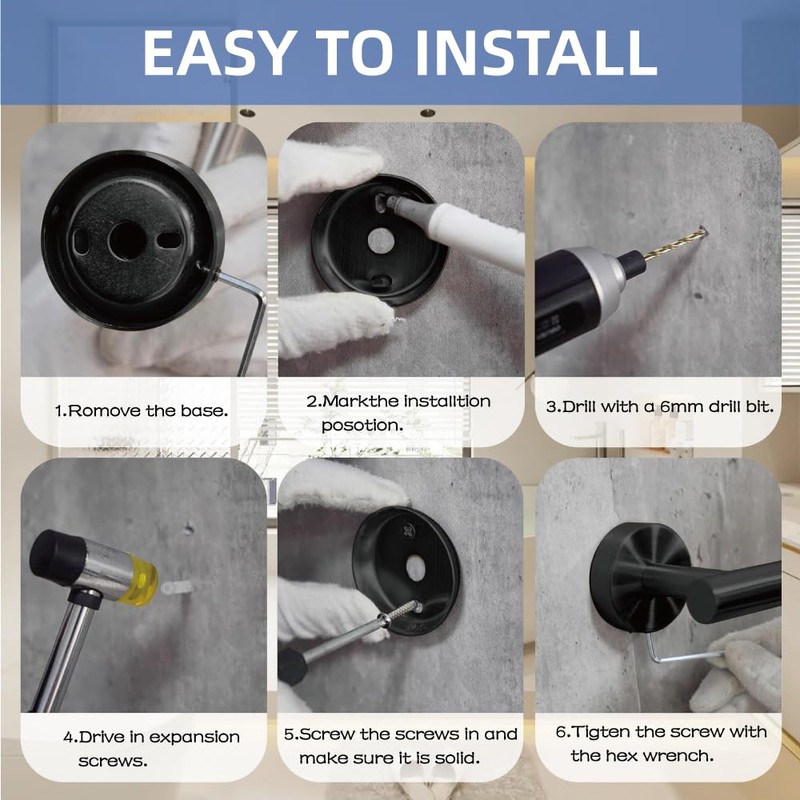 EASY TO INSTALL

1.Romove the base.

2.Markthe installtion posotion.

3.Drill with a 6mm drill bit.

4.Drive in expansion screws.

5.Screw the screws in and make sure it is solid.

6.Tigten the screw with the hex wrench.