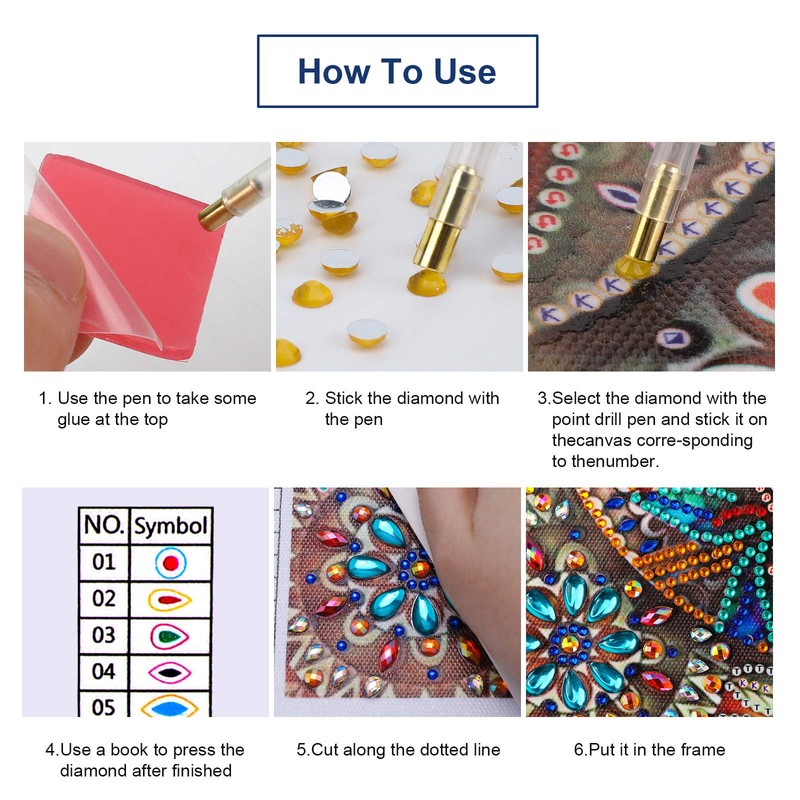 How To Use

1. Use the pen to take some glue at the top

2. Stick the diamond with the pen

3.Select the diamond with the point drill pen and stick it on thecanvas corre-sponding to thenumber.

| NO. | Symbol |
|---|---|
| 01 | |
| 02 | |
| 03 | |
| 04 | |
| 05 | |

4.Use a book to press the diamond after finished

5.Cut along the dotted line

6.Put it in the frame