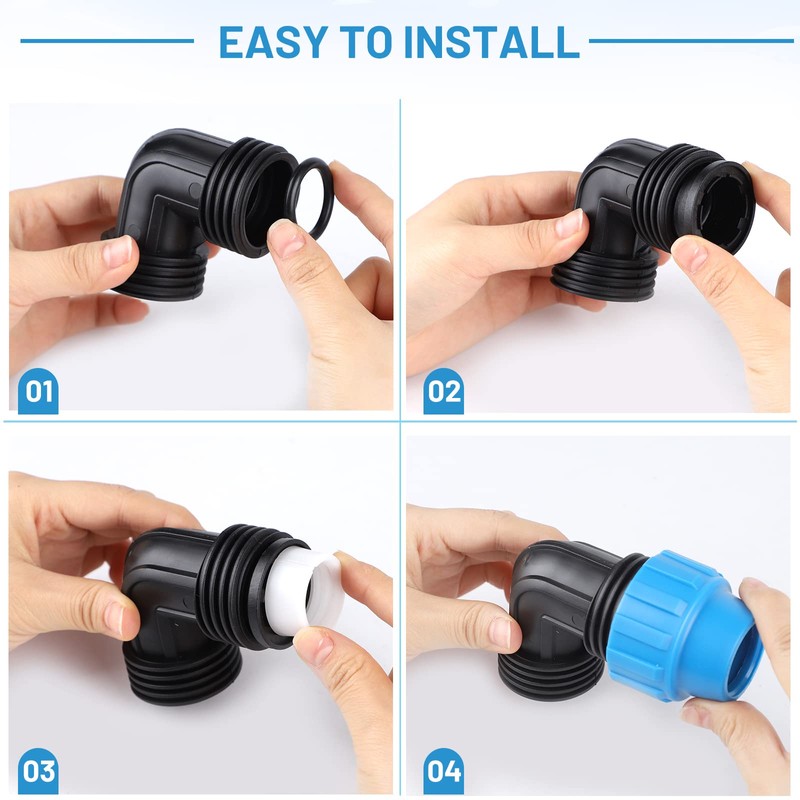 EASY TO INSTALL

01

02

03

04