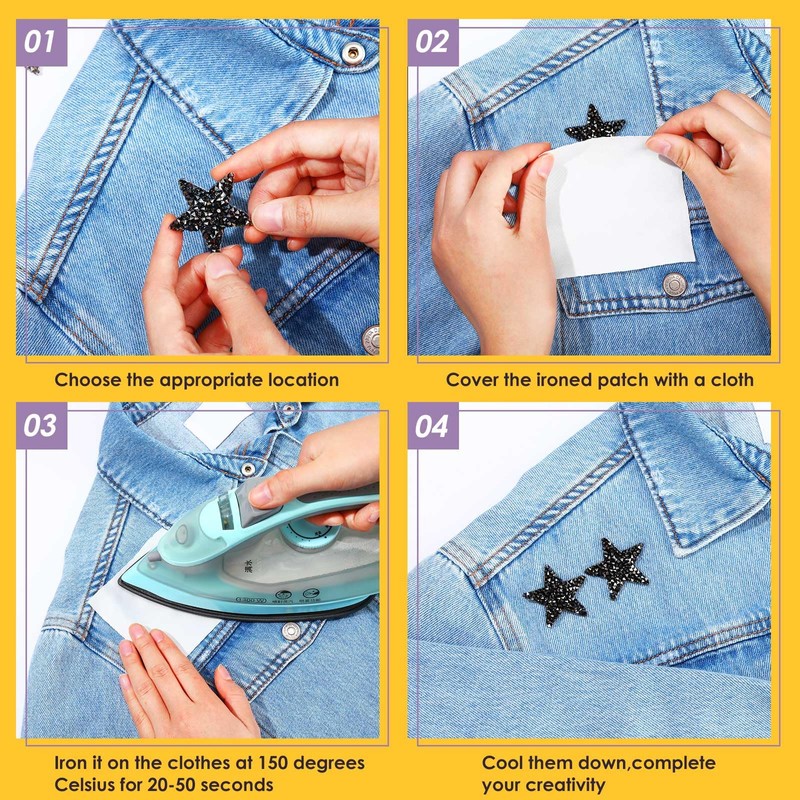 01

Choose the appropriate location

02

Cover the ironed patch with a cloth

03

Iron it on the clothes at 150 degrees Celsius for 20-50 seconds

04

Cool them down,complete your creativity