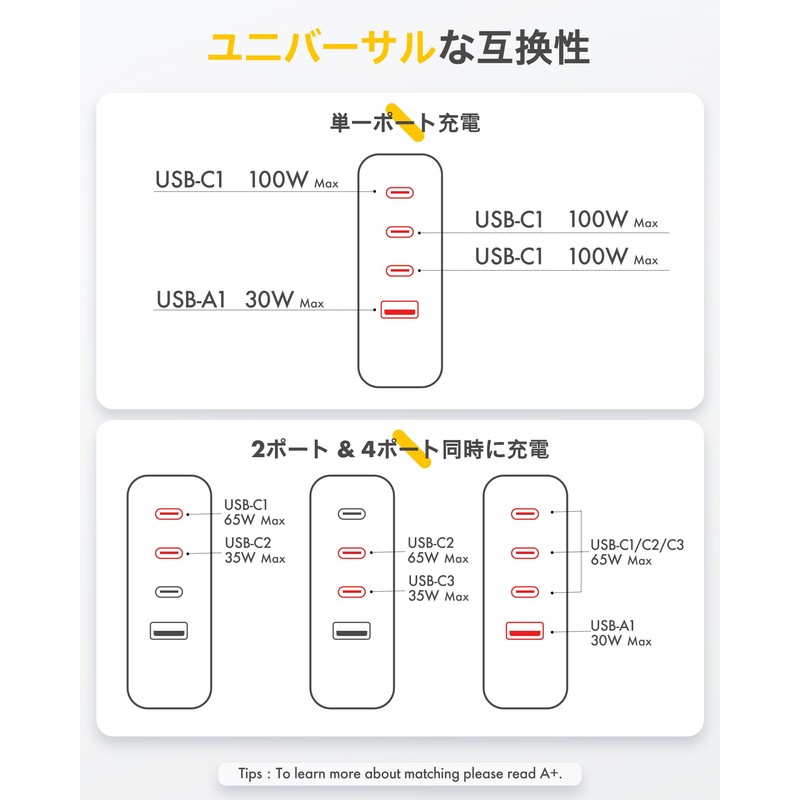 ユニバーサルな互換性

単一ポート充電

USB-C1 100W Max

USB-C1 100W Max

USB-C1 100W Max

USB-A1 30W Max

2ポート & 4ポート同時に充電

USB-C1
65W Max

USB-C2
35W Max

USB-C2
65W Max

USB-C3
35W Max

USB-C1/C2/C3
65W Max

USB-A1
30W Max

Tips : To learn more about matching please read A+.