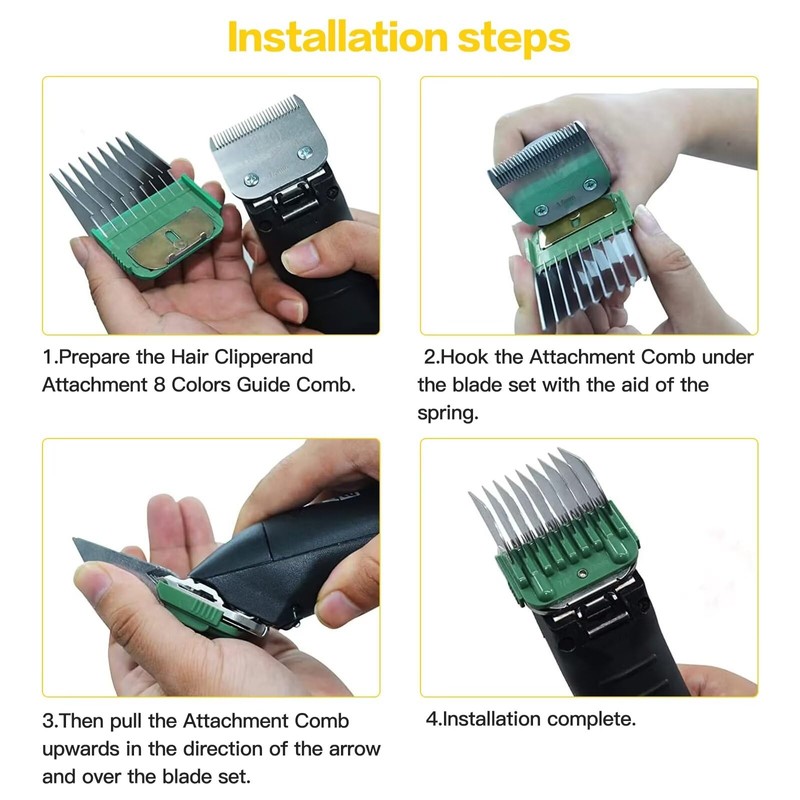 Installation steps

1.Prepare the Hair Clipperand Attachment 8 Colors Guide Comb.

2.Hook the Attachment Comb under the blade set with the aid of the spring.

3.Then pull the Attachment Comb upwards in the direction of the arrow and over the blade set.

4.Installation complete.