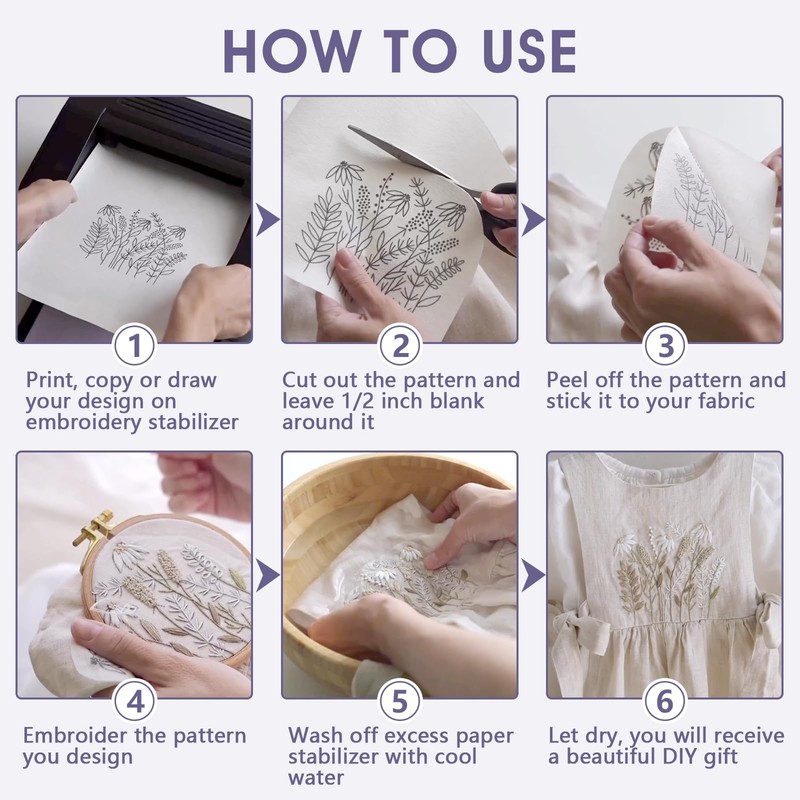 HOW TO USE

1

Print, copy or draw your design on embroidery stabilizer

2

Cut out the pattern and leave 1/2 inch blank around it

3

Peel off the pattern and stick it to your fabric

4

Embroider the pattern you design

5

Wash off excess paper stabilizer with cool water

6

Let dry, you will receive a beautiful DIY gift