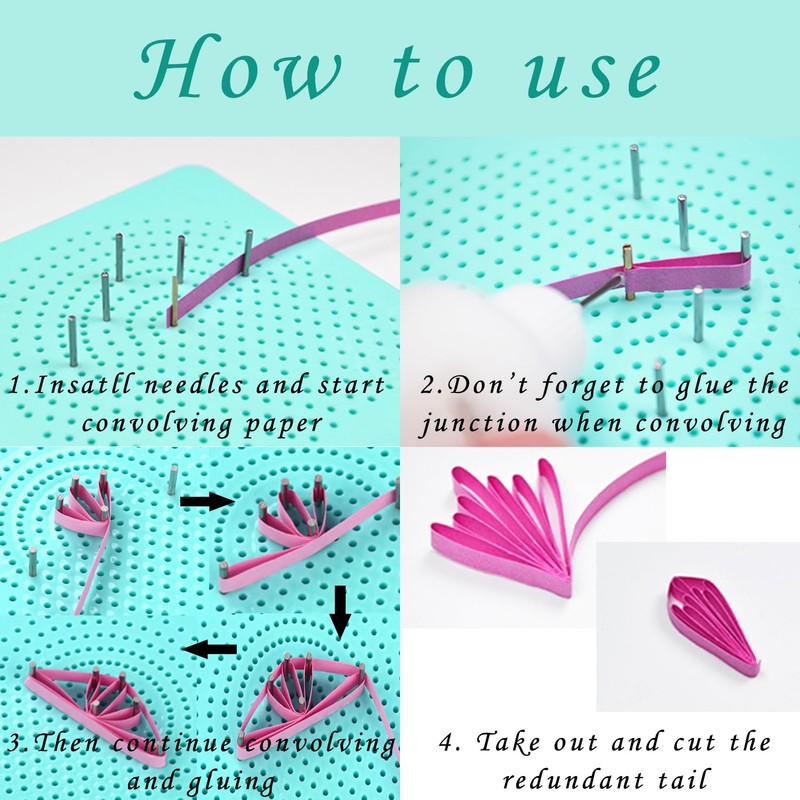 How to use

1.Insatll needles and start convolving paper

2.Don't forget to glue the junction when convolving

3.Then continue convolving and gluing

4. Take out and cut the redundant tail