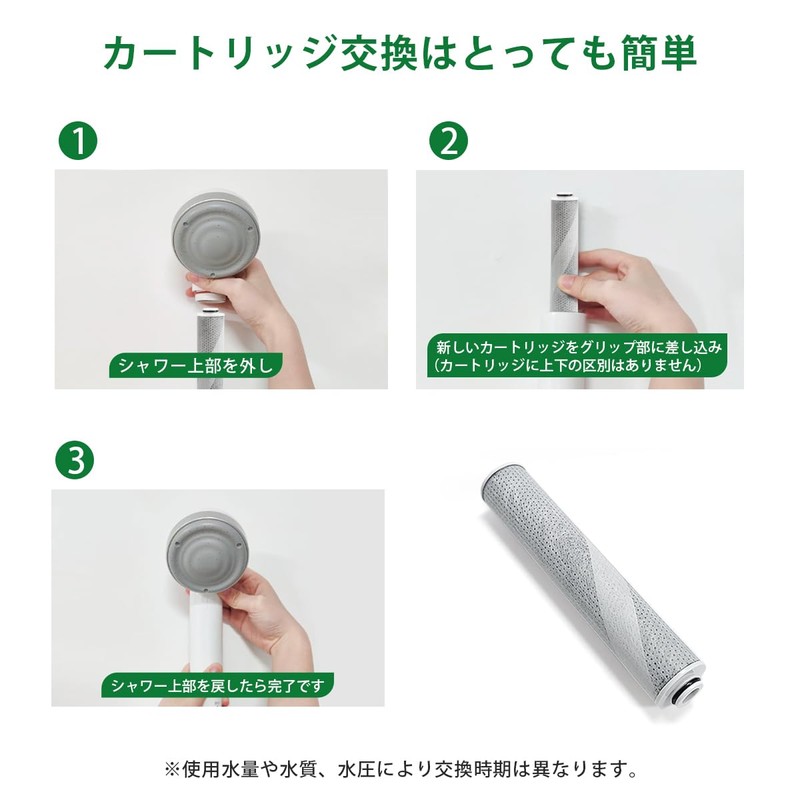 カートリッジ交換はとっても簡単

1

シャワー上部を外し

2

新しいカートリッジをグリップ部に差し込み
(カートリッジに上下の区別はありません)

3

シャワー上部を戻したら完了です

※使用水量や水質、水圧により交換時期は異なります。