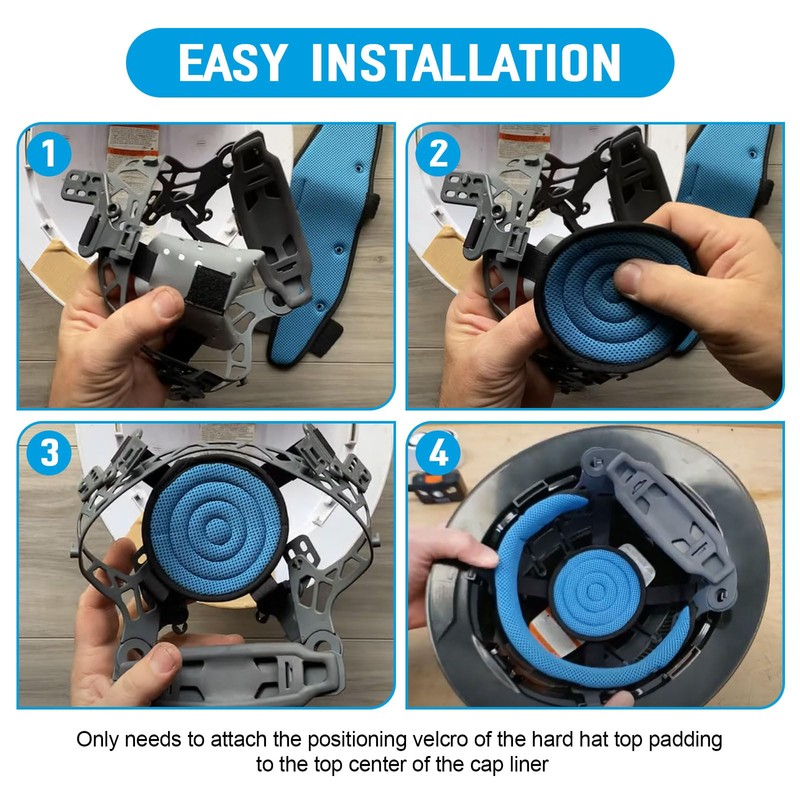 EASY INSTALLATION

1

2

3

4

Only needs to attach the positioning velcro of the hard hat top padding to the top center of the cap liner