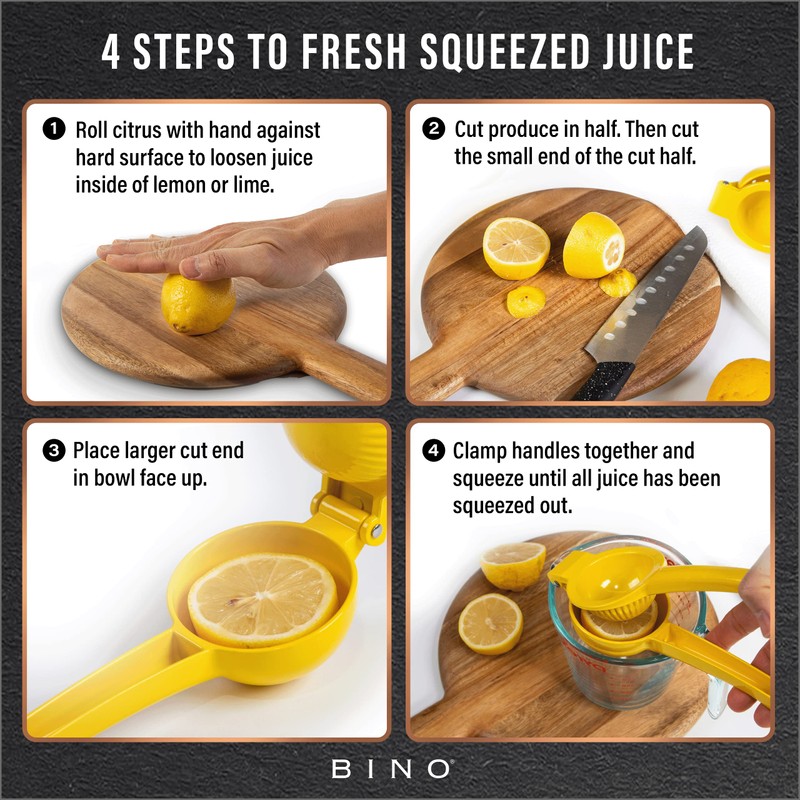 4 STEPS TO FRESH SQUEEZED JUICE

1 Roll citrus with hand against hard surface to loosen juice inside of lemon or lime.

2 Cut produce in half. Then cut the small end of the cut half.

3 Place larger cut end in bowl face up.

4 Clamp handles together and squeeze until all juice has been squeezed out.

BINO