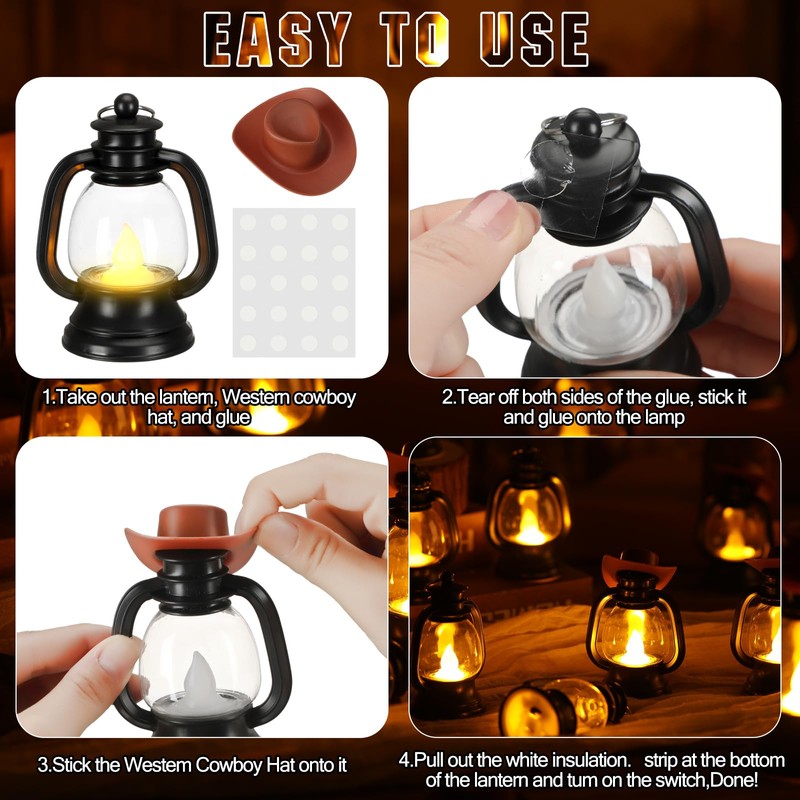 EASY TO USE

1.Take out the lantern, Western cowboy hat, and glue

2.Tear off both sides of the glue, stick it and glue onto the lamp

3.Stick the Western Cowboy Hat onto it

4.Pull out the white insulation. strip at the bottom of the lantern and turn on the switch,Done!