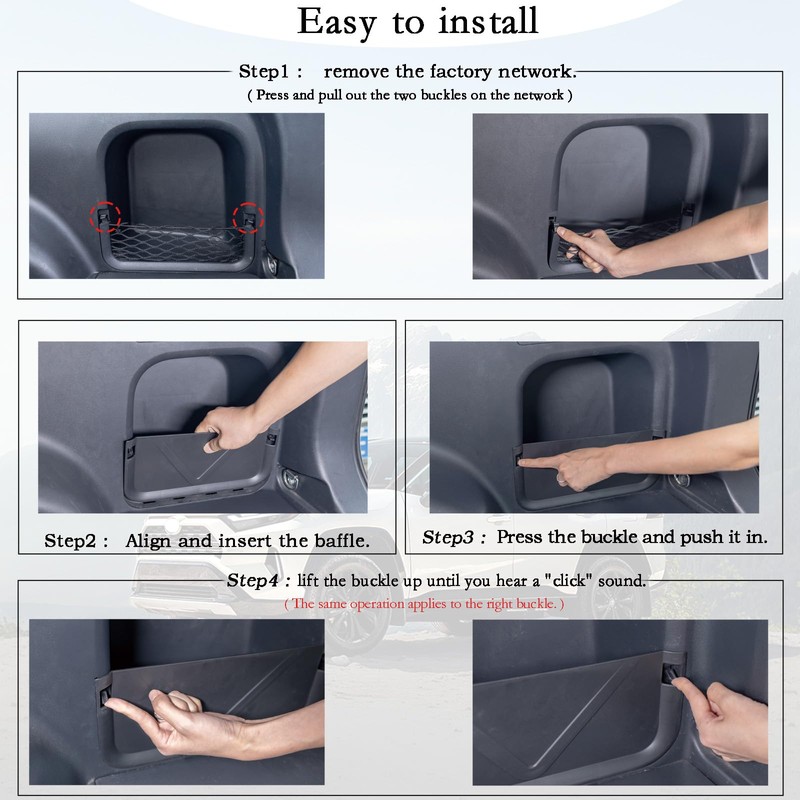 Easy to install

Step1 : remove the factory network.
( Press and pull out the two buckles on the network )

Step2 : Align and insert the baffle.

Step3 : Press the buckle and push it in.

Step4 : lift the buckle up until you hear a "click" sound.
( The same operation applies to the right buckle. )