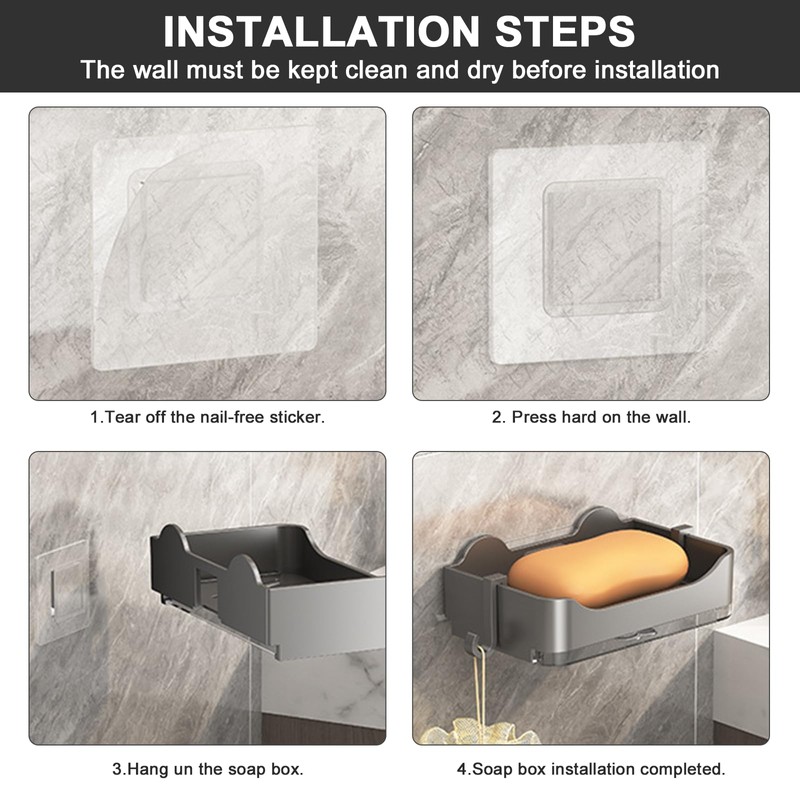 INSTALLATION STEPS
The wall must be kept clean and dry before installation

1.Tear off the nail-free sticker.

2. Press hard on the wall.

3.Hang un the soap box.

4.Soap box installation completed.