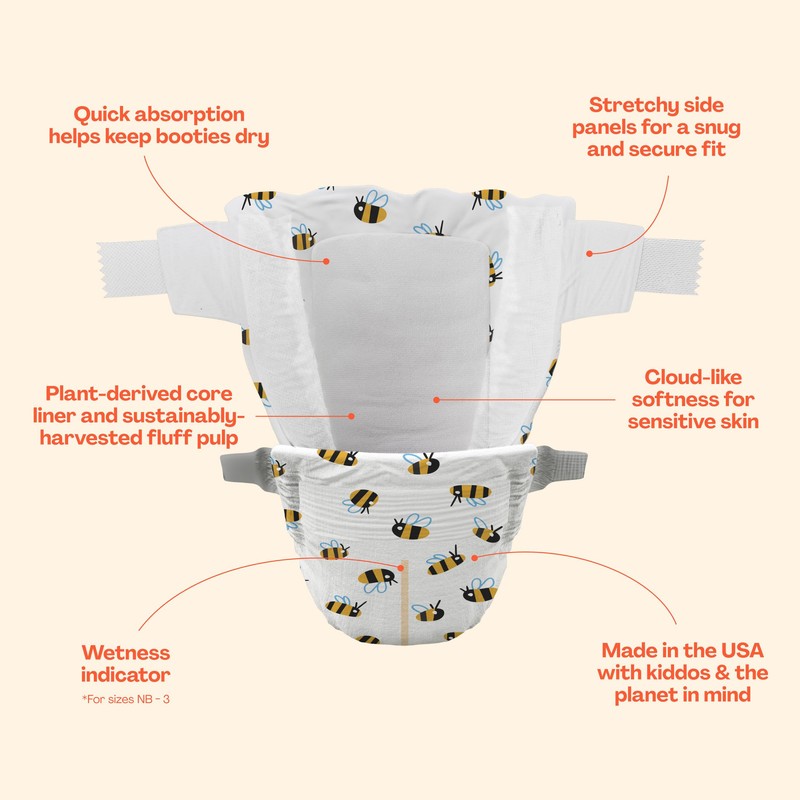 Quick absorption helps keep booties dry

Stretchy side panels for a snug and secure fit

Plant-derived core liner and sustainably-harvested fluff pulp

Cloud-like softness for sensitive skin

Wetness indicator
*For sizes NB - 3

Made in the USA with kiddos & the planet in mind