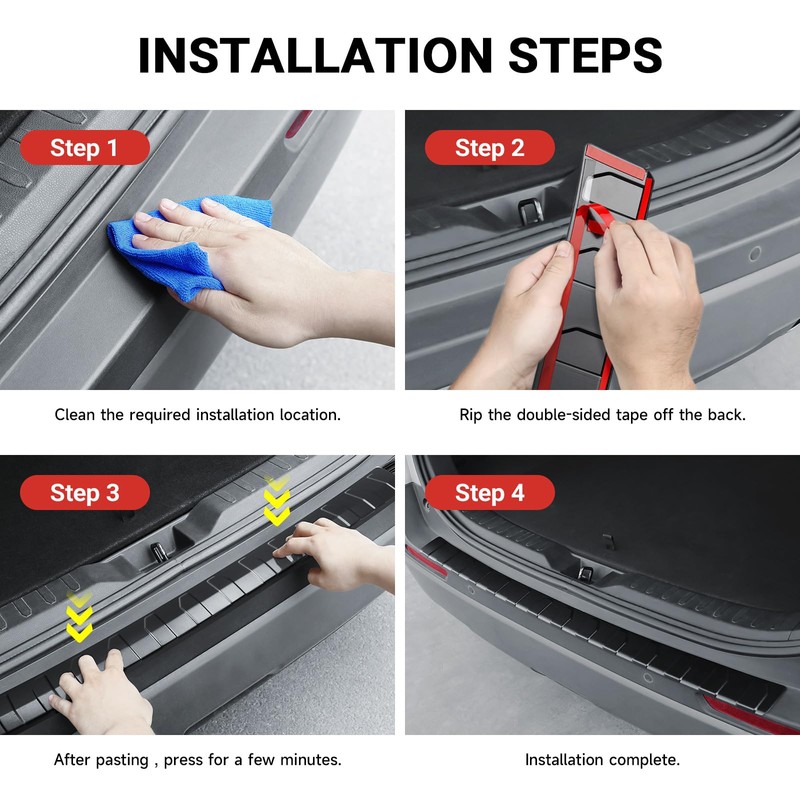 INSTALLATION STEPS

Step 1

Clean the required installation location.

Step 2

Rip the double-sided tape off the back.

Step 3

After pasting , press for a few minutes.

Step 4

Installation complete.