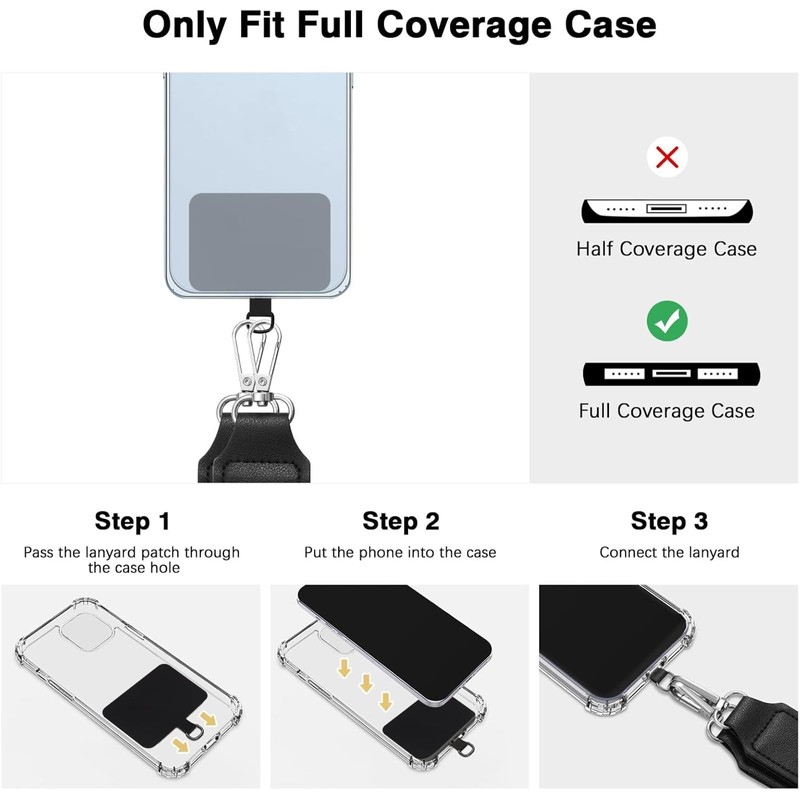 Only Fit Full Coverage Case

Half Coverage Case

Full Coverage Case

Step 1
Pass the lanyard patch through the case hole

Step 2
Put the phone into the case

Step 3
Connect the lanyard