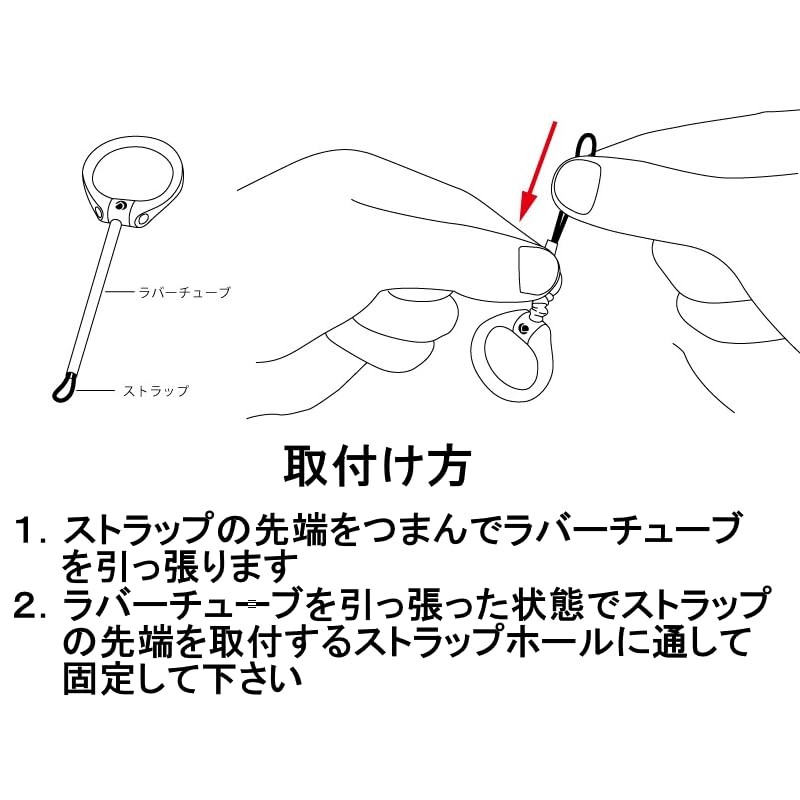 ラバーチューブ

ストラップ

取付け方

1. ストラップの先端をつまんでラバーチューブを引っ張ります
2. ラバーチューブを引っ張った状態でストラップの先端を取付するストラップホールに通して固定して下さい