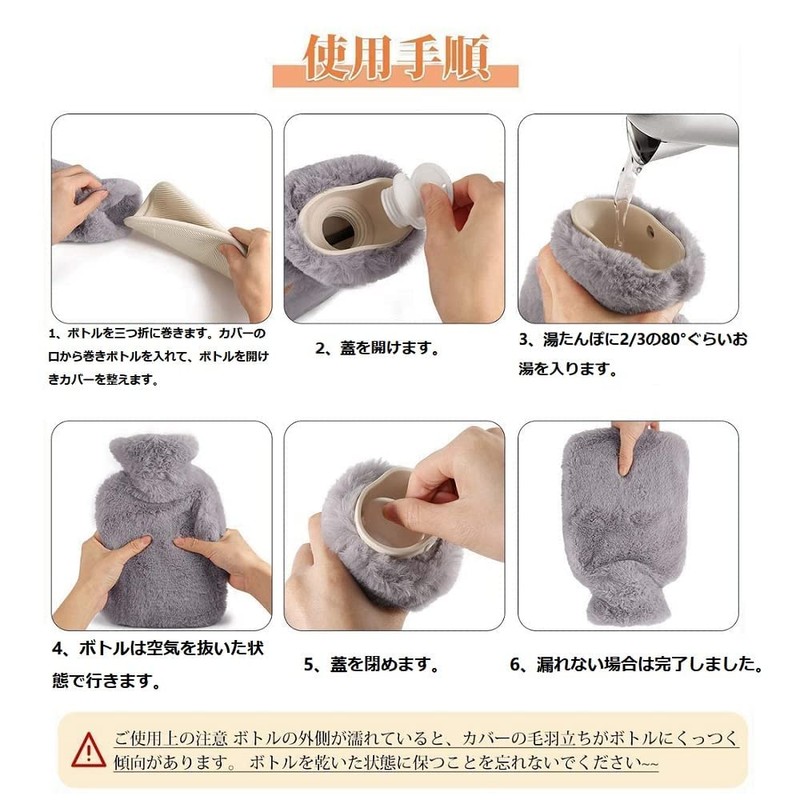 使用手順

1、ボトルを三つ折に巻きます。カバーの口から巻きボトルを入れて、ボトルを開けきカバーを整えます。

2、蓋を開けます。

3、湯たんぽに2/3の80°ぐらいお湯を入ります。

4、ボトルは空気を抜いた状態で行きます。

5、蓋を閉めます。

6、漏れない場合は完了しました。

ご使用上の注意 ボトルの外側が濡れていると、カバーの毛羽立ちがボトルにくっつく傾向があります。 ボトルを乾いた状態に保つことを忘れないでください~~