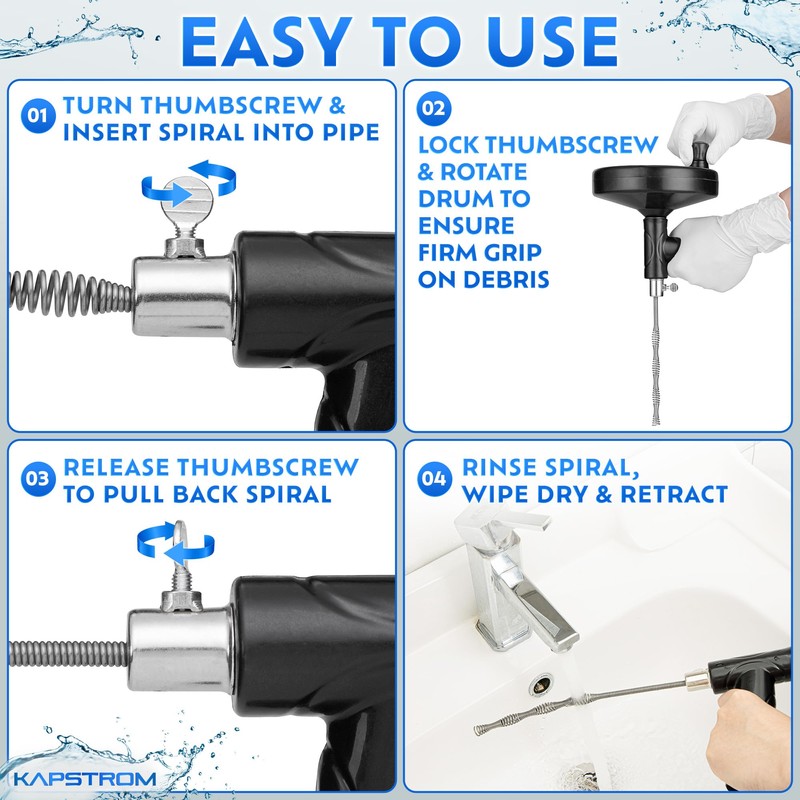 EASY TO USE

01 TURN THUMBSCREW & INSERT SPIRAL INTO PIPE

02 LOCK THUMBSCREW & ROTATE DRUM TO ENSURE FIRM GRIP ON DEBRIS

03 RELEASE THUMBSCREW TO PULL BACK SPIRAL

04 RINSE SPIRAL, WIPE DRY & RETRACT

KAPSTROM