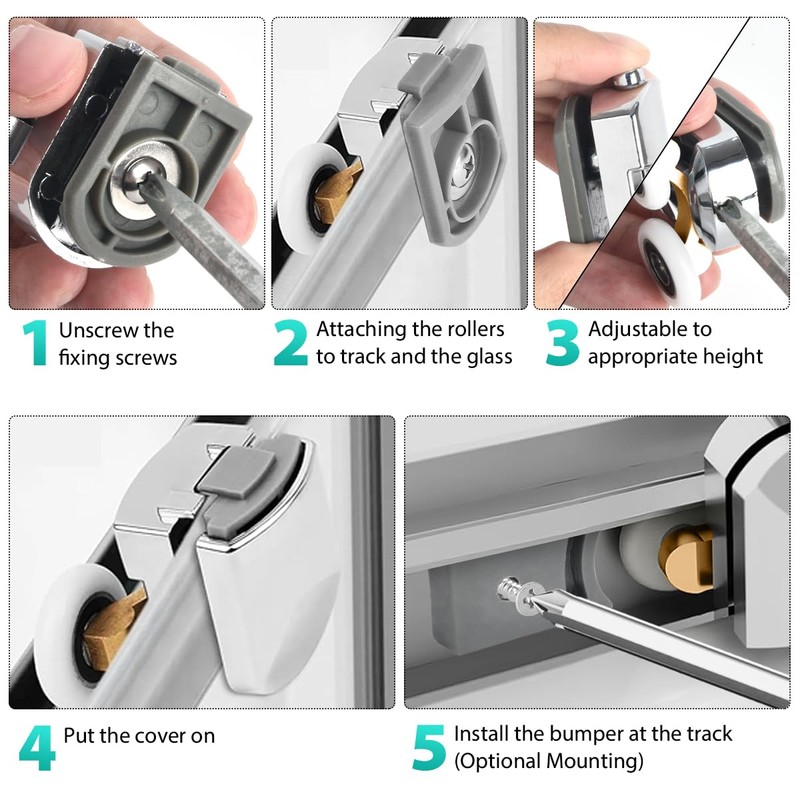 1 Unscrew the fixing screws

2 Attaching the rollers to track and the glass

3 Adjustable to appropriate height

4 Put the cover on

5 Install the bumper at the track (Optional Mounting)