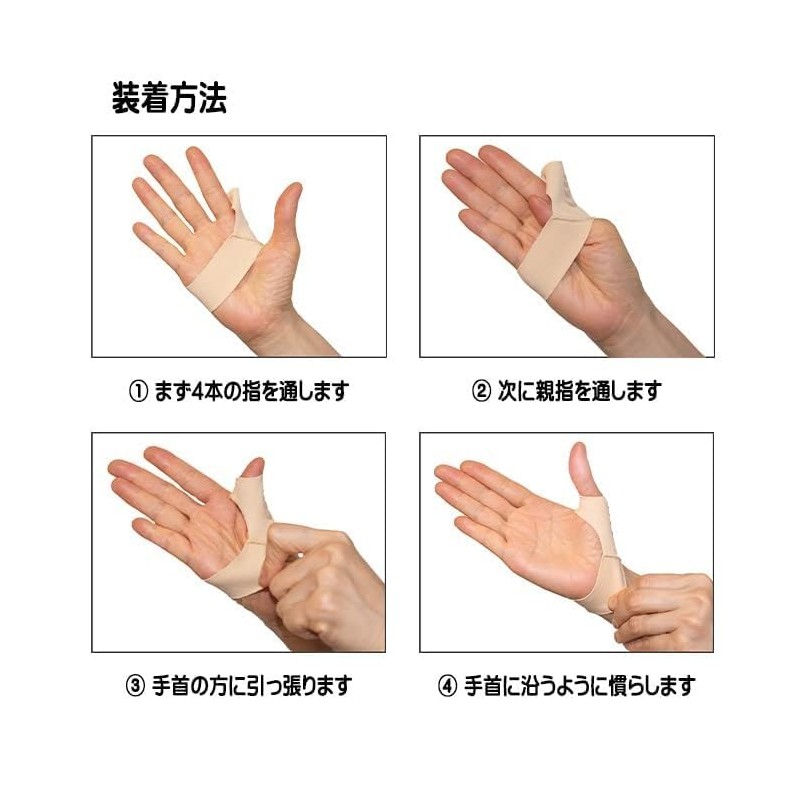 装着方法

① まず4本の指を通します

② 次に親指を通します

③ 手首の方に引っ張ります

④ 手首に沿うように慣らします