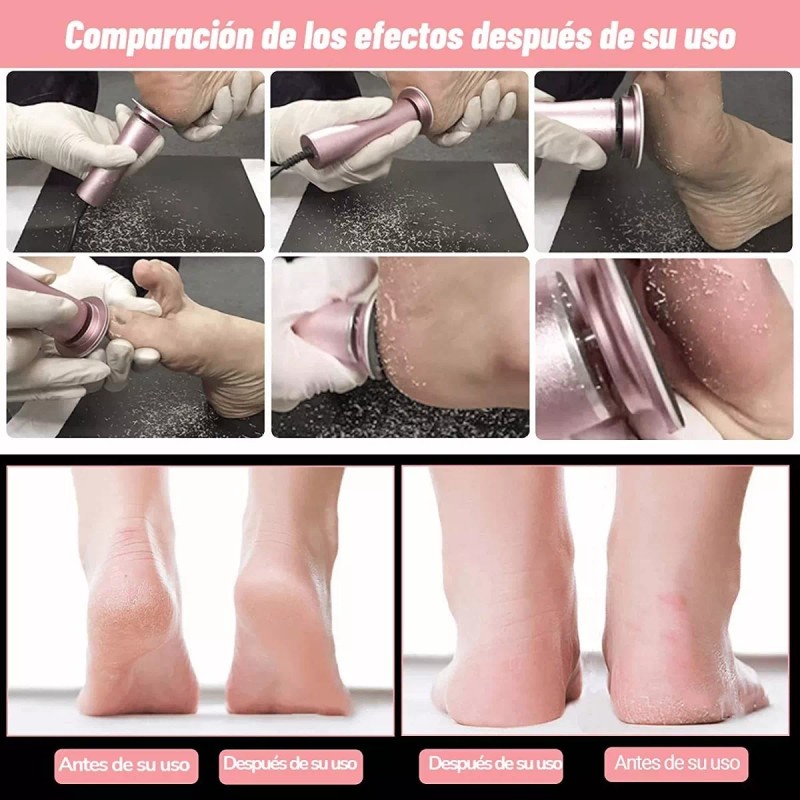 Comparación de los efectos después de su uso

Antes de su uso

Después de su uso

Después de su uso

Antes de su uso