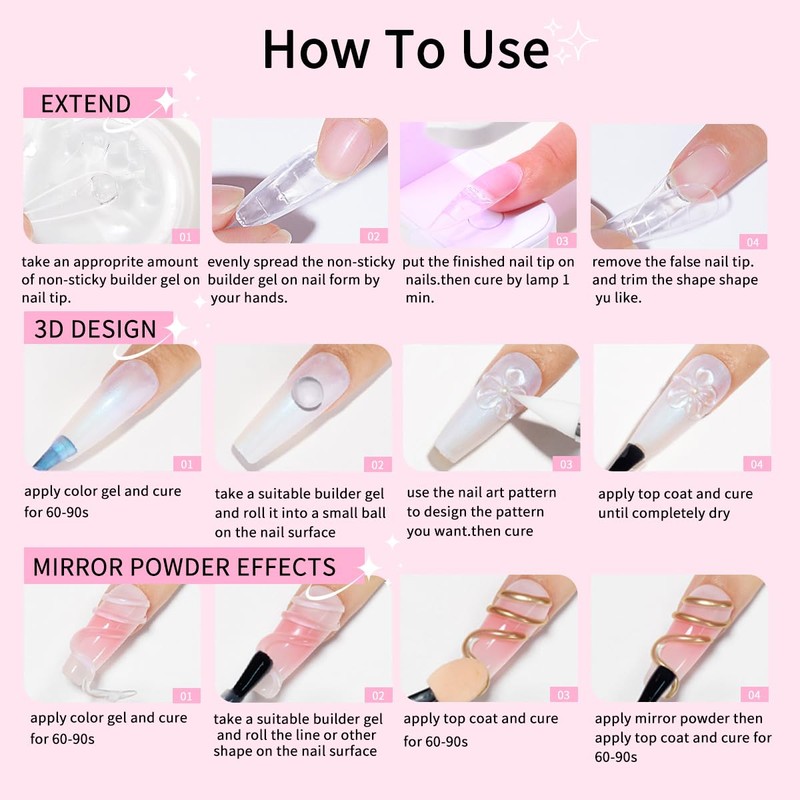 How To Use

EXTEND

01

take an approprite amount of non-sticky builder gel on nail tip.

02

evenly spread the non-sticky builder gel on nail form by your hands.

03

put the finished nail tip on nails.then cure by lamp 1 min.

04

remove the false nail tip. and trim the shape shape yu like.

3D DESIGN

01

apply color gel and cure for 60-90s

02

take a suitable builder gel and roll it into a small ball on the nail surface

03

use the nail art pattern to design the pattern you want.then cure

04

apply top coat and cure until completely dry

MIRROR POWDER EFFECTS

01

apply color gel and cure for 60-90s

02

take a suitable builder gel and roll the line or other shape on the nail surface

03

apply top coat and cure for 60-90s

04

apply mirror powder then apply top coat and cure for 60-90s