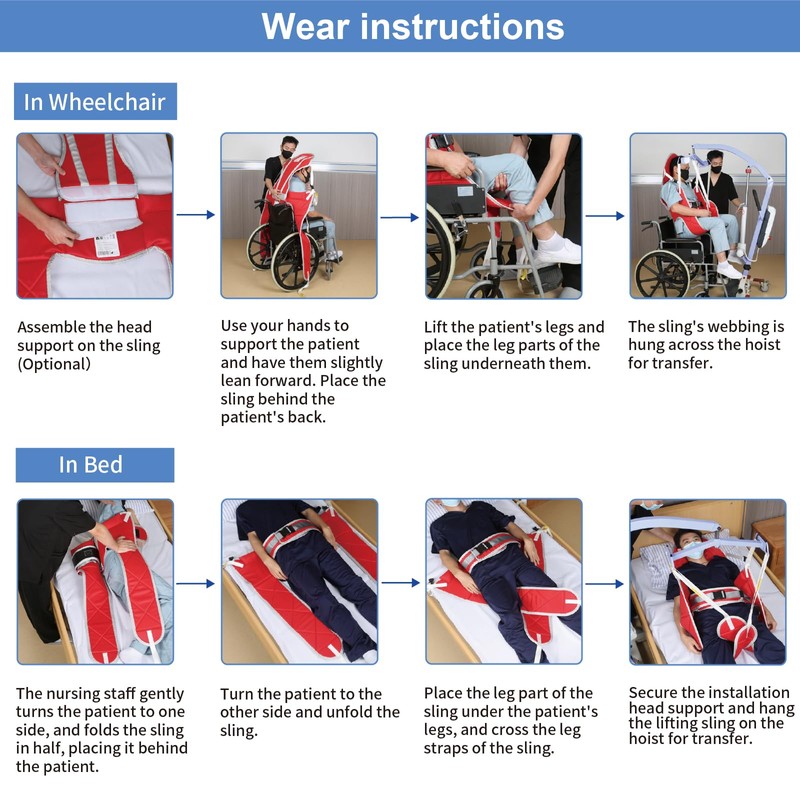 Wear instructions

In Wheelchair

Assemble the head support on the sling (Optional)

Use your hands to support the patient and have them slightly lean forward. Place the sling behind the patient's back.

Lift the patient's legs and place the leg parts of the sling underneath them.

The sling's webbing is hung across the hoist for transfer.

In Bed

The nursing staff gently turns the patient to one side, and folds the sling in half, placing it behind the patient.

Turn the patient to the other side and unfold the sling.

Place the leg part of the sling under the patient's legs, and cross the leg straps of the sling.

Secure the installation head support and hang the lifting sling on the hoist for transfer.