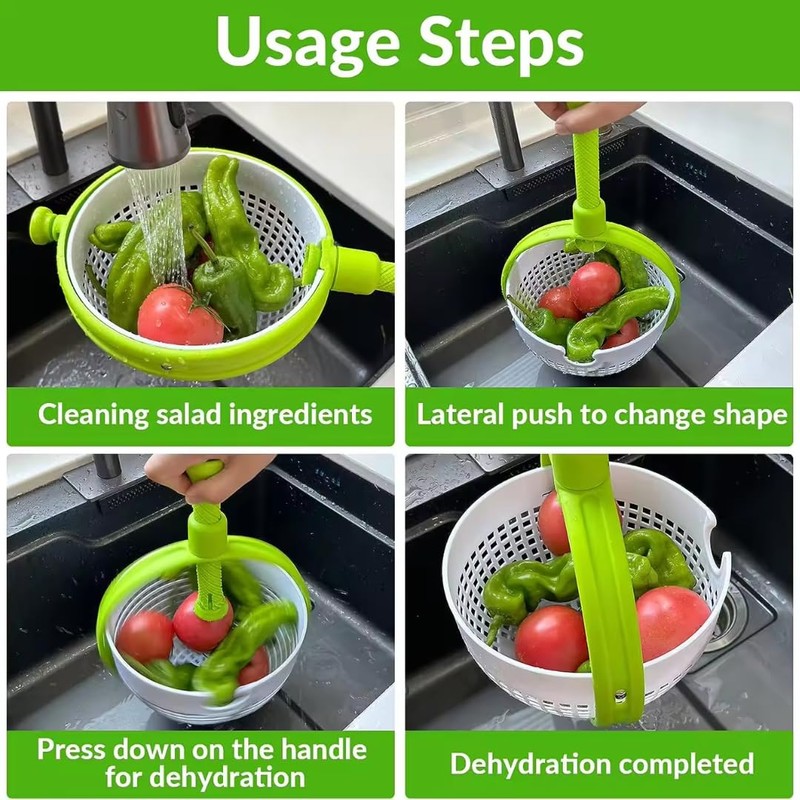 Usage Steps

Cleaning salad ingredients

Lateral push to change shape

Press down on the handle for dehydration

Dehydration completed