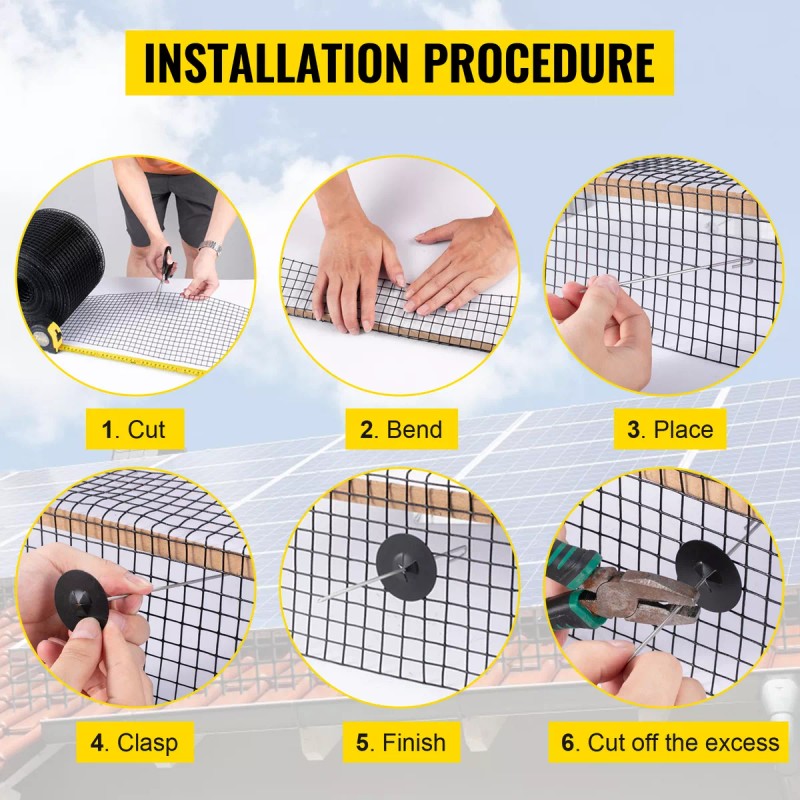 INSTALLATION PROCEDURE

1. Cut

2. Bend

3. Place

4. Clasp

5. Finish

6. Cut off the excess