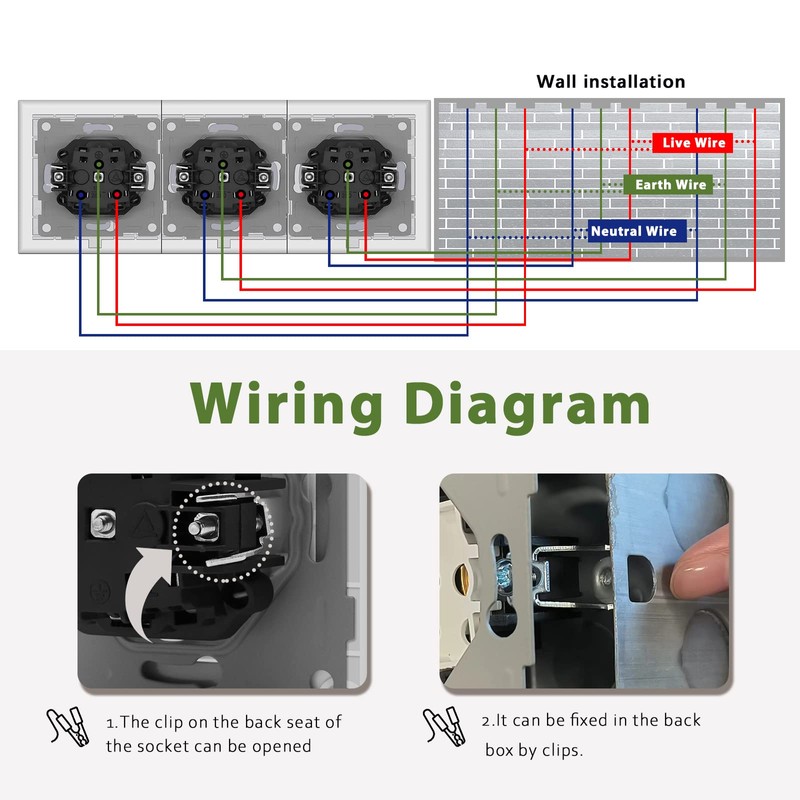 Wall installation

Live Wire

Earth Wire

Neutral Wire

Wiring Diagram

1.The clip on the back seat of the socket can be opened

2.It can be fixed in the back box by clips.