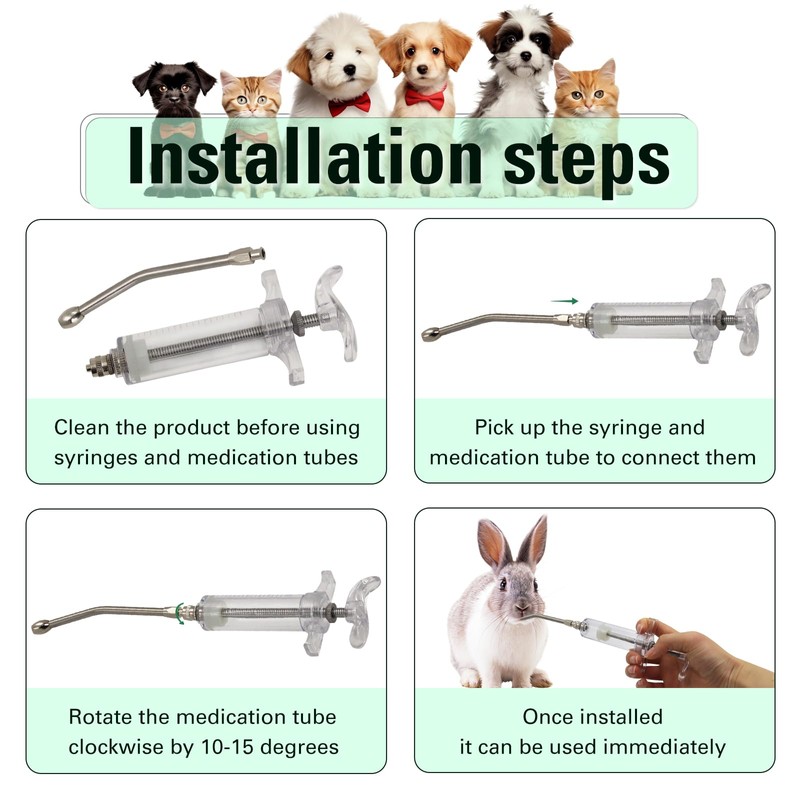 Installation steps

Clean the product before using syringes and medication tubes

Pick up the syringe and medication tube to connect them

Rotate the medication tube clockwise by 10-15 degrees

Once installed
it can be used immediately