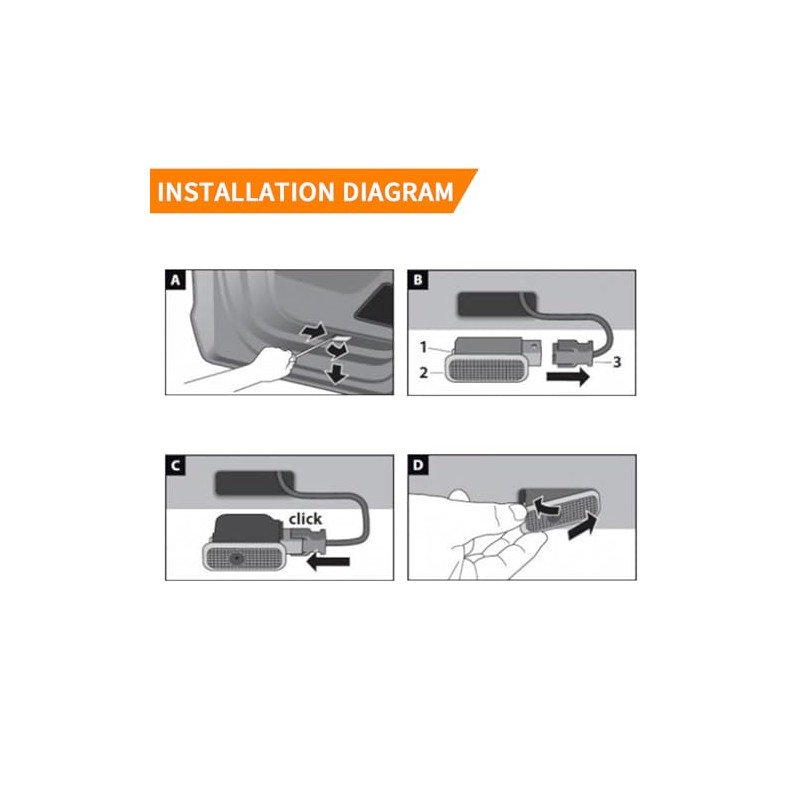 INSTALLATION DIAGRAM

A

B

1

2

3

C

click

D