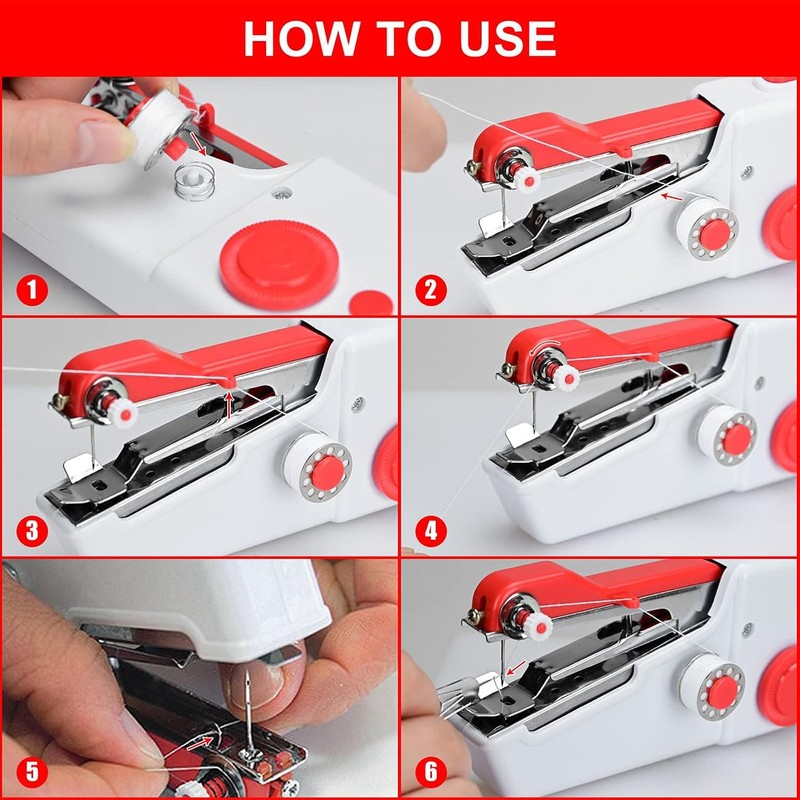 HOW TO USE

1

2

3

4

5

6