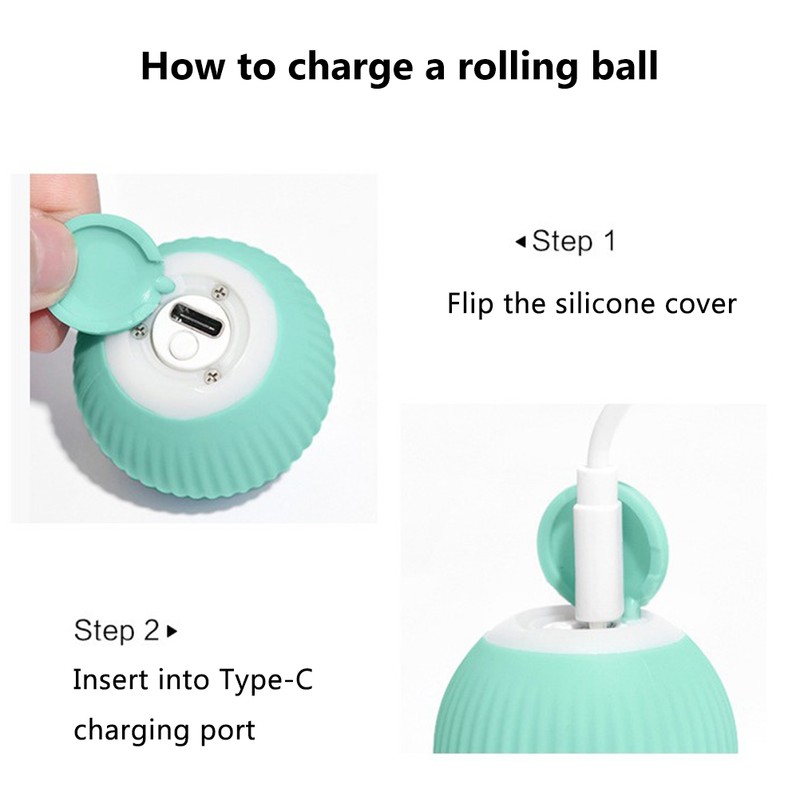 How to charge a rolling ball

◂Step 1

Flip the silicone cover

Step 2▸

Insert into Type-C charging port