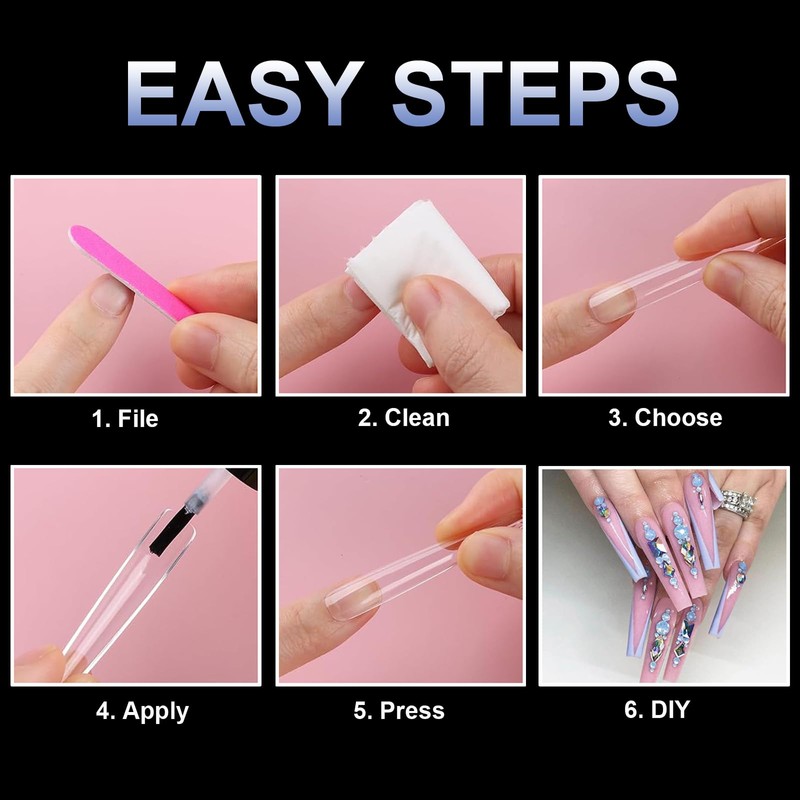 EASY STEPS

1. File

2. Clean

3. Choose

4. Apply

5. Press

6. DIY