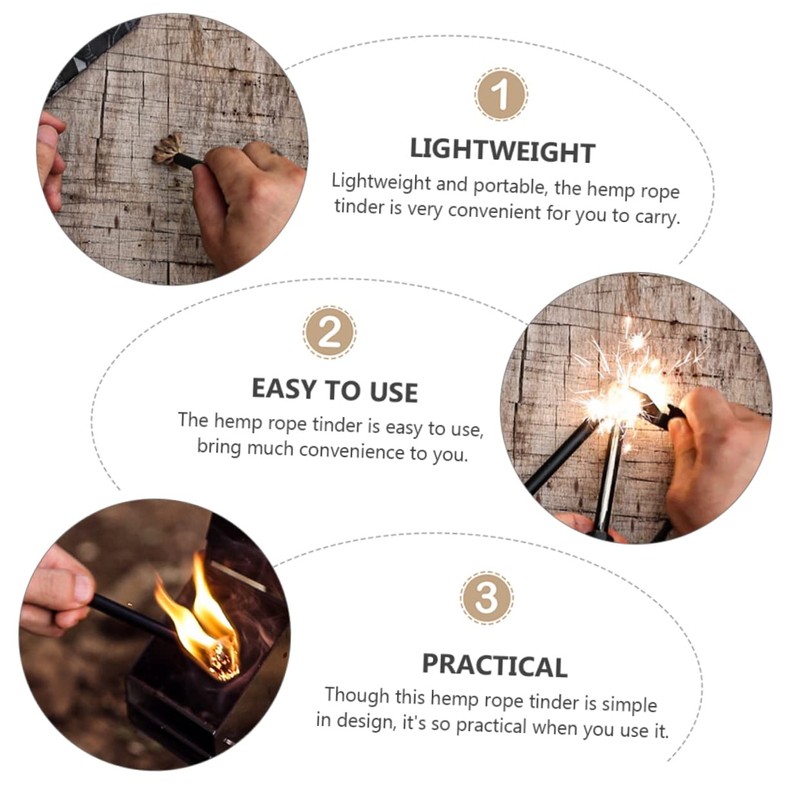 1

LIGHTWEIGHT

Lightweight and portable, the hemp rope tinder is very convenient for you to carry.

2

EASY TO USE

The hemp rope tinder is easy to use, bring much convenience to you.

3

PRACTICAL

Though this hemp rope tinder is simple in design, it's so practical when you use it.