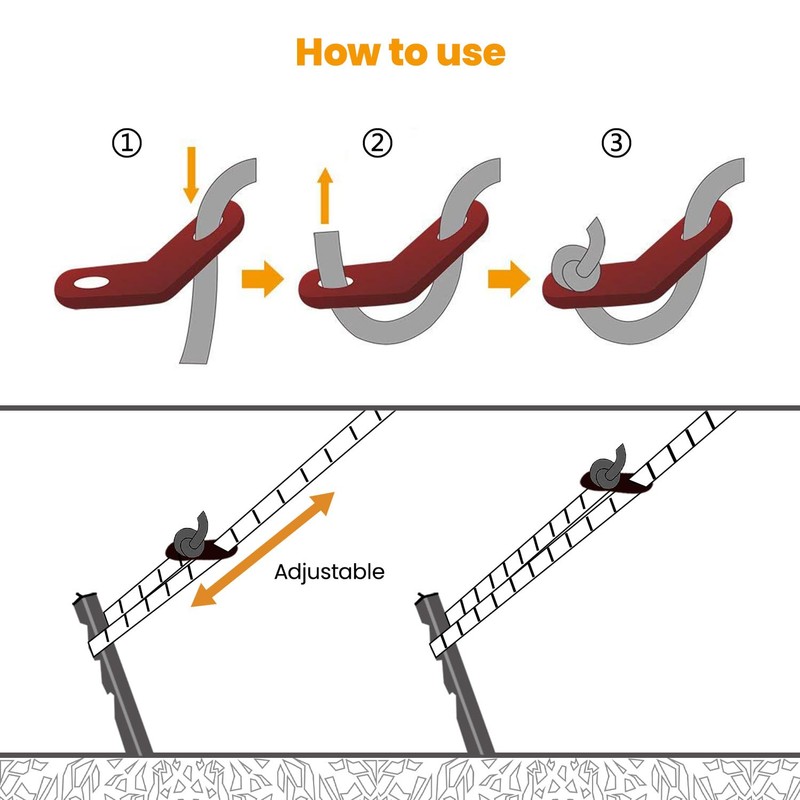 How to use

①

②

③

Adjustable