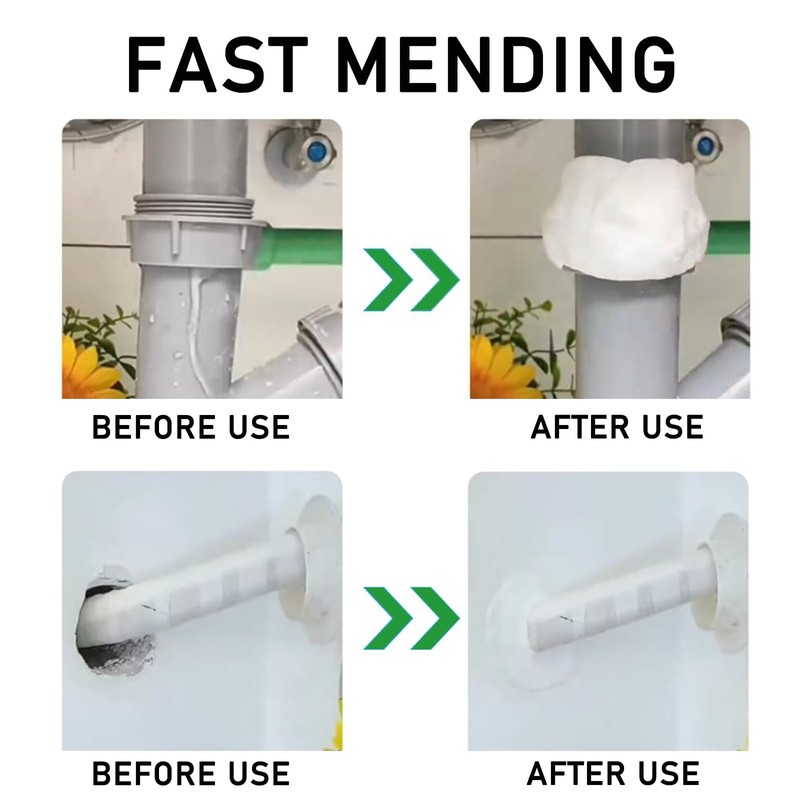 FAST MENDING

BEFORE USE

AFTER USE

BEFORE USE

AFTER USE