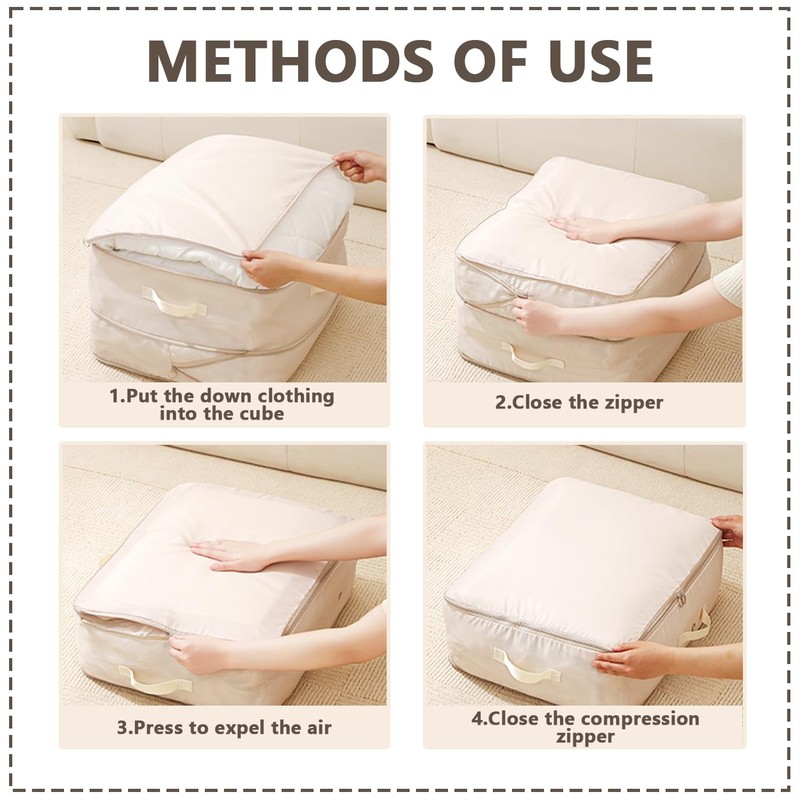 METHODS OF USE

1.Put the down clothing into the cube

2.Close the zipper

3.Press to expel the air

4.Close the compression zipper