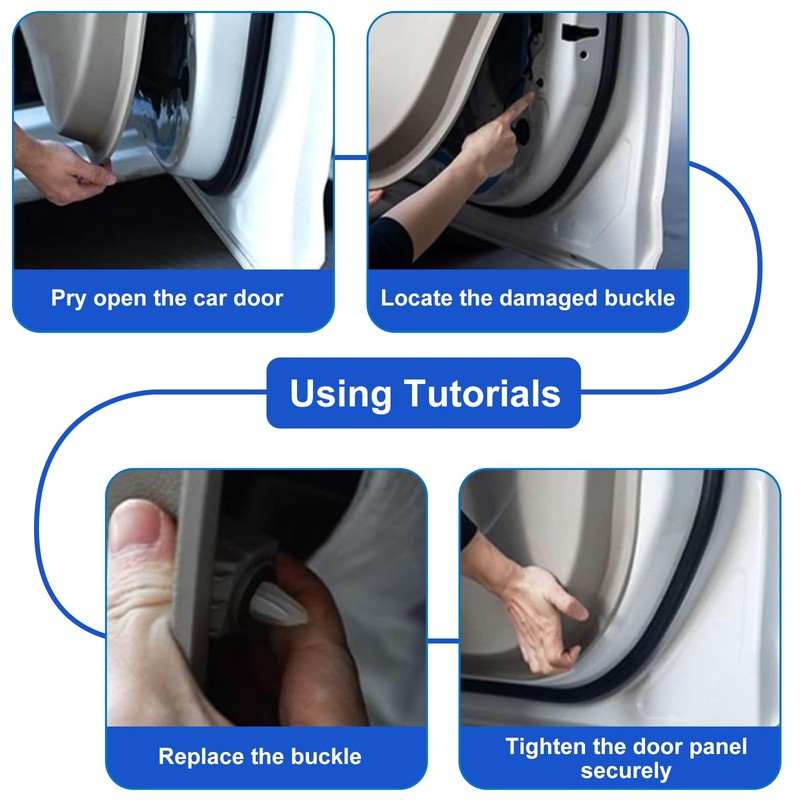 Pry open the car door

Locate the damaged buckle

Using Tutorials

Replace the buckle

Tighten the door panel securely