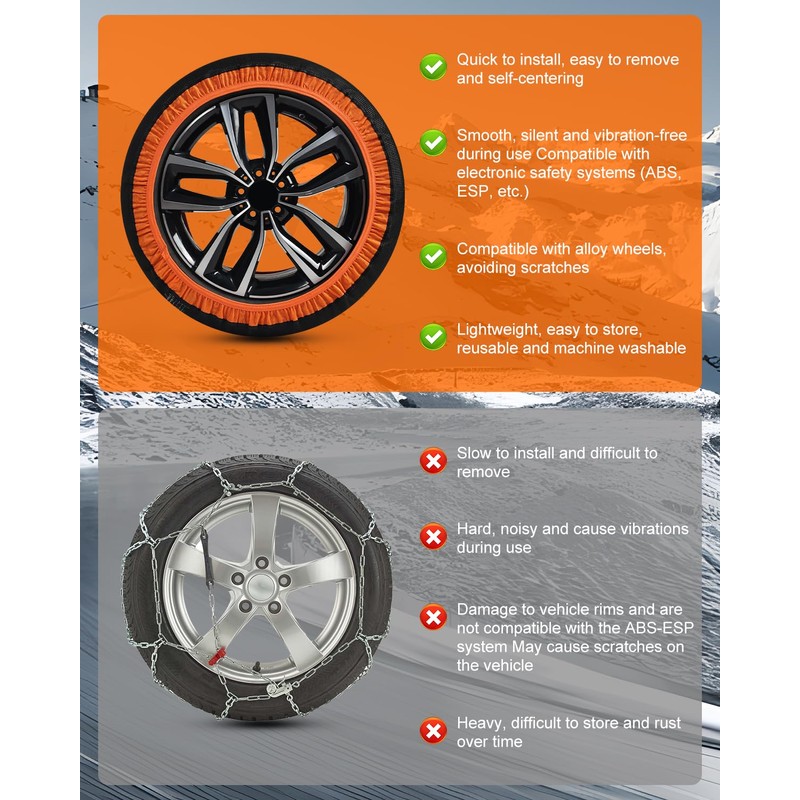 Quick to install, easy to remove and self-centering

Smooth, silent and vibration-free during use Compatible with electronic safety systems (ABS, ESP, etc.)

Compatible with alloy wheels, avoiding scratches

Lightweight, easy to store, reusable and machine washable

Slow to install and difficult to remove

Hard, noisy and cause vibrations during use

Damage to vehicle rims and are not compatible with the ABS-ESP system May cause scratches on the vehicle

Heavy, difficult to store and rust over time