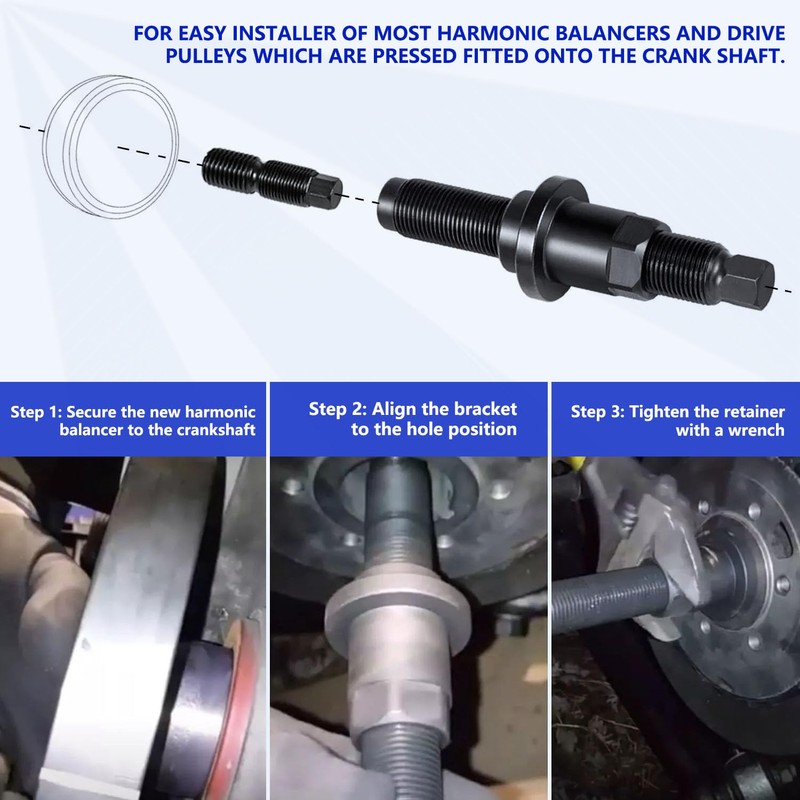 FOR EASY INSTALLER OF MOST HARMONIC BALANCERS AND DRIVE PULLEYS WHICH ARE PRESSED FITTED ONTO THE CRANK SHAFT.

Step 1: Secure the new harmonic balancer to the crankshaft

Step 2: Align the bracket to the hole position

Step 3: Tighten the retainer with a wrench